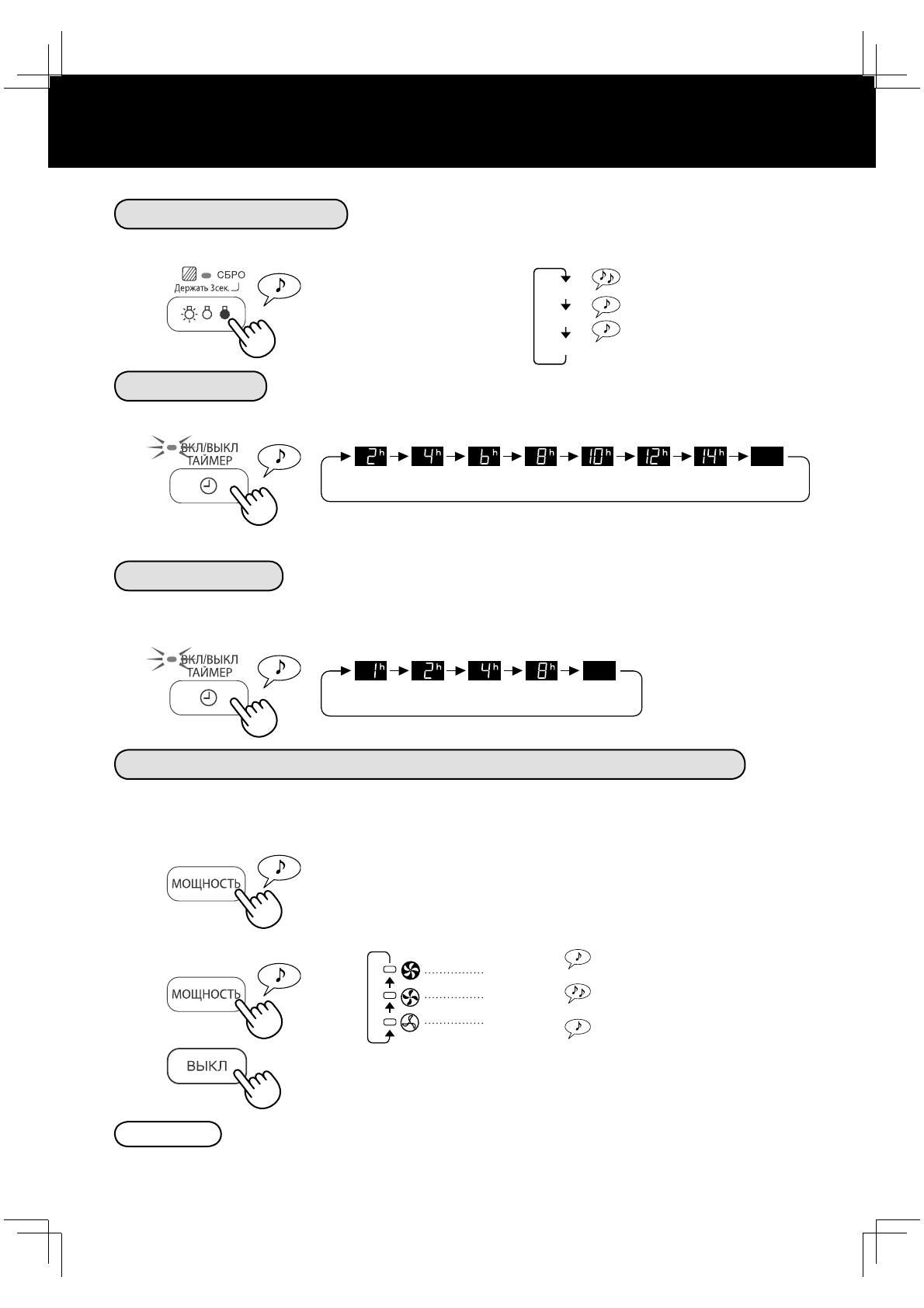 СБРО
Держать 3сек.

ВКЛ/ВЫКЛ
ТАЙМЕР

2h 4h 6h 8h 10h 12h 14h

ВКЛ/ВЫКЛ
ТАЙМЕР

1h 2h 4h 8h

МОЩНОСТЬ

МОЩНОСТЬ

ВЫКЛ