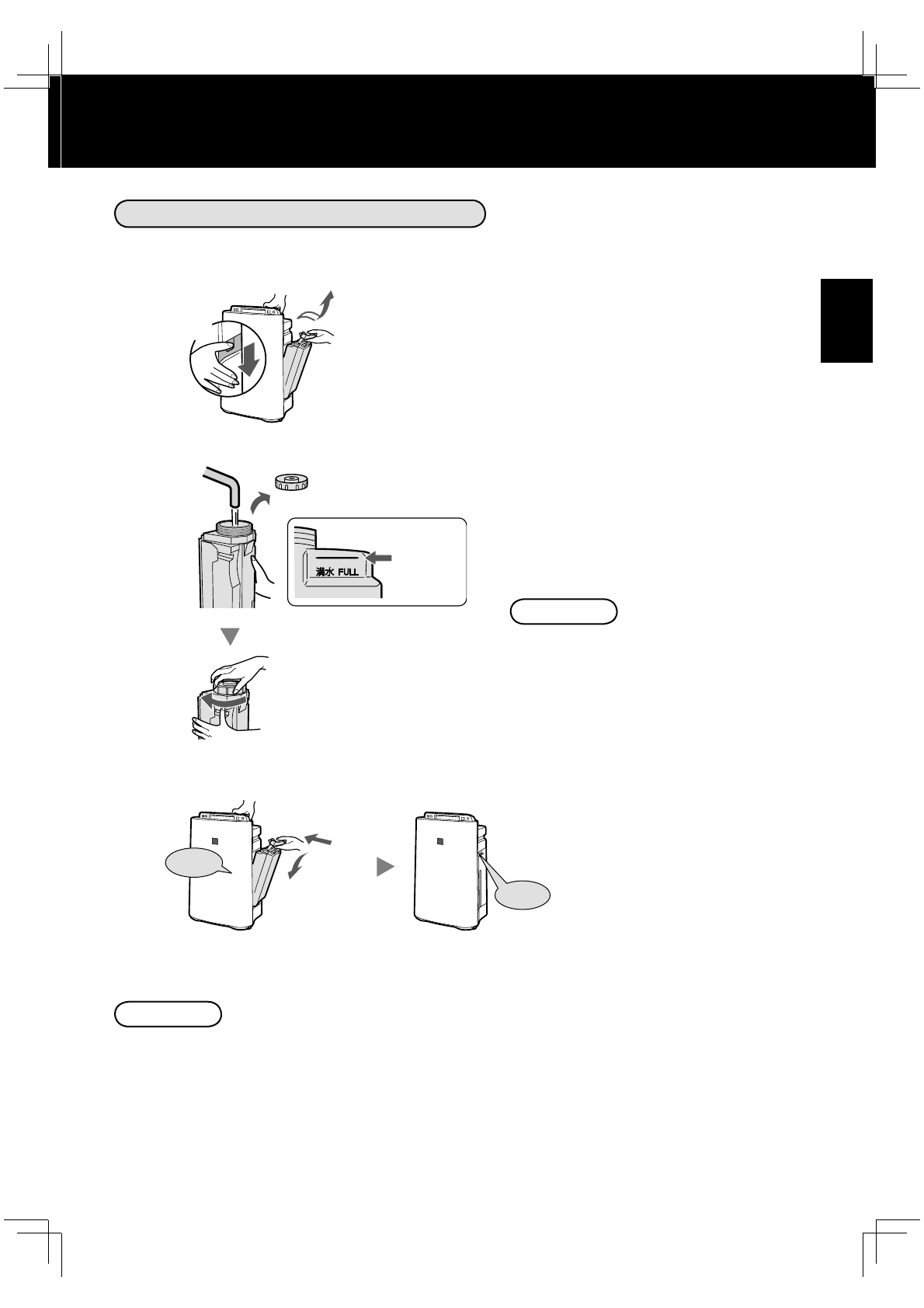 満水 FULL