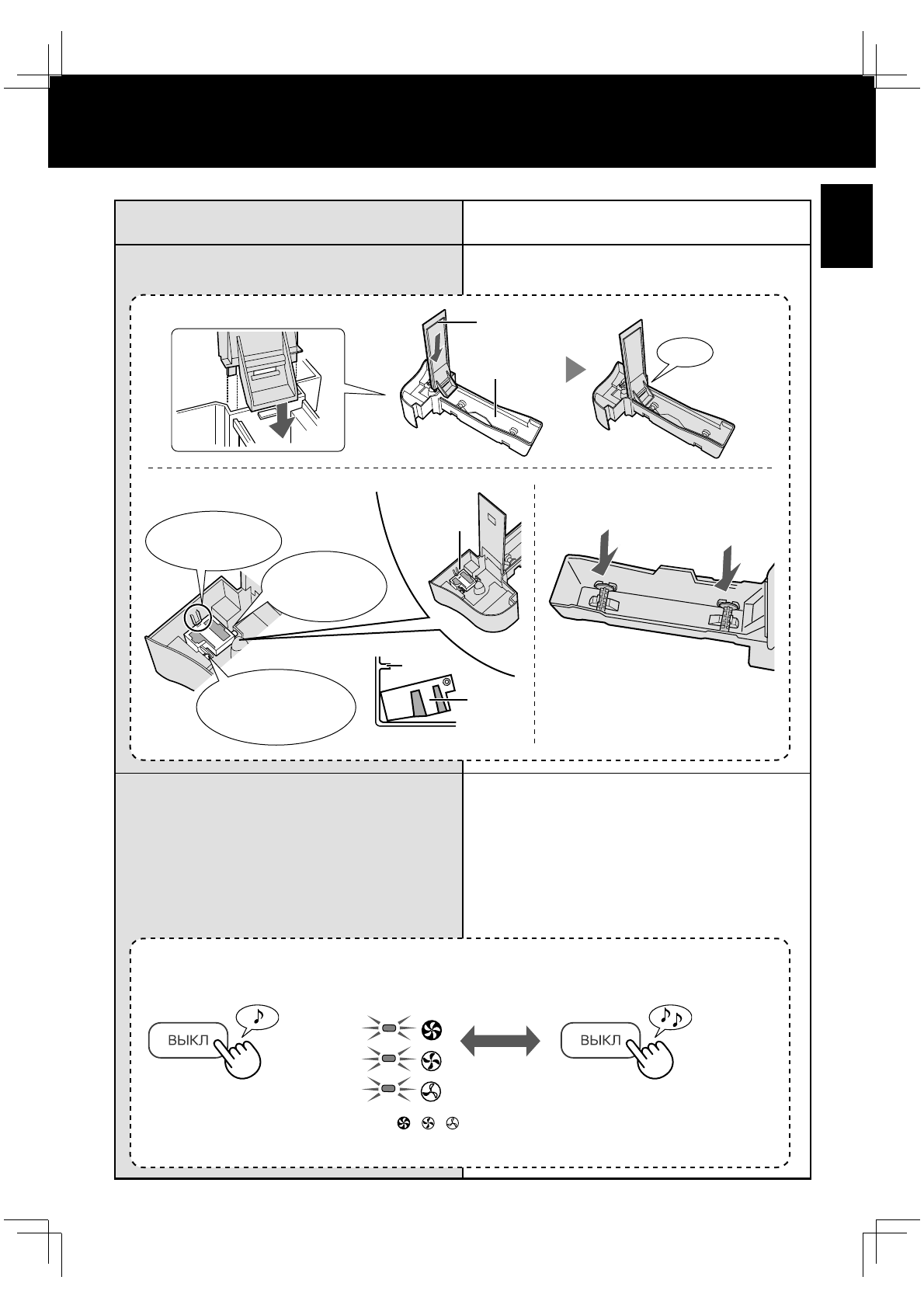 ВЫКЛ

ВЫКЛ