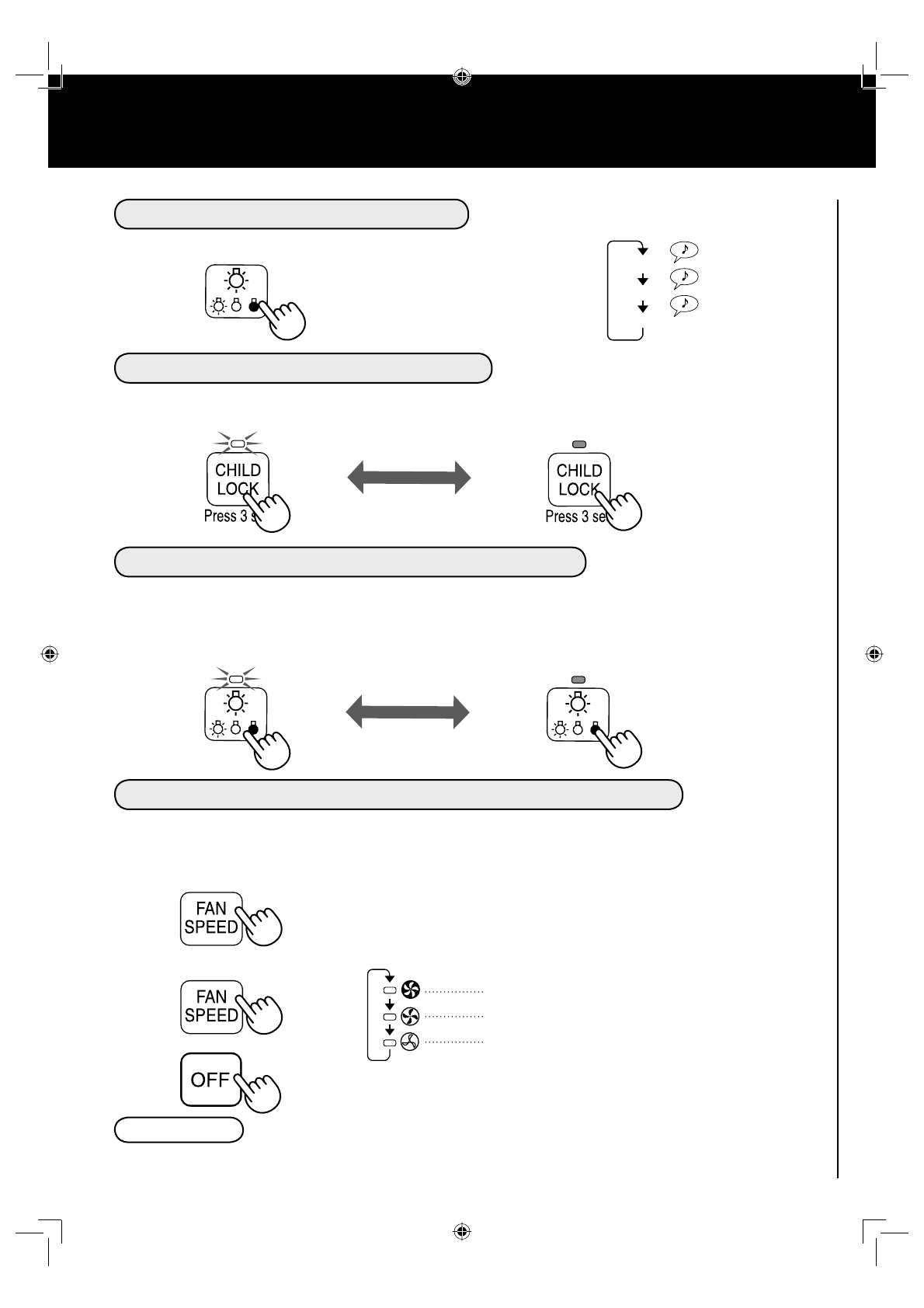 CHILD LOCK

Press 3 s

CHILD LOCK

Press 3 se

FAN SPEED

FAN SPEED

OFF