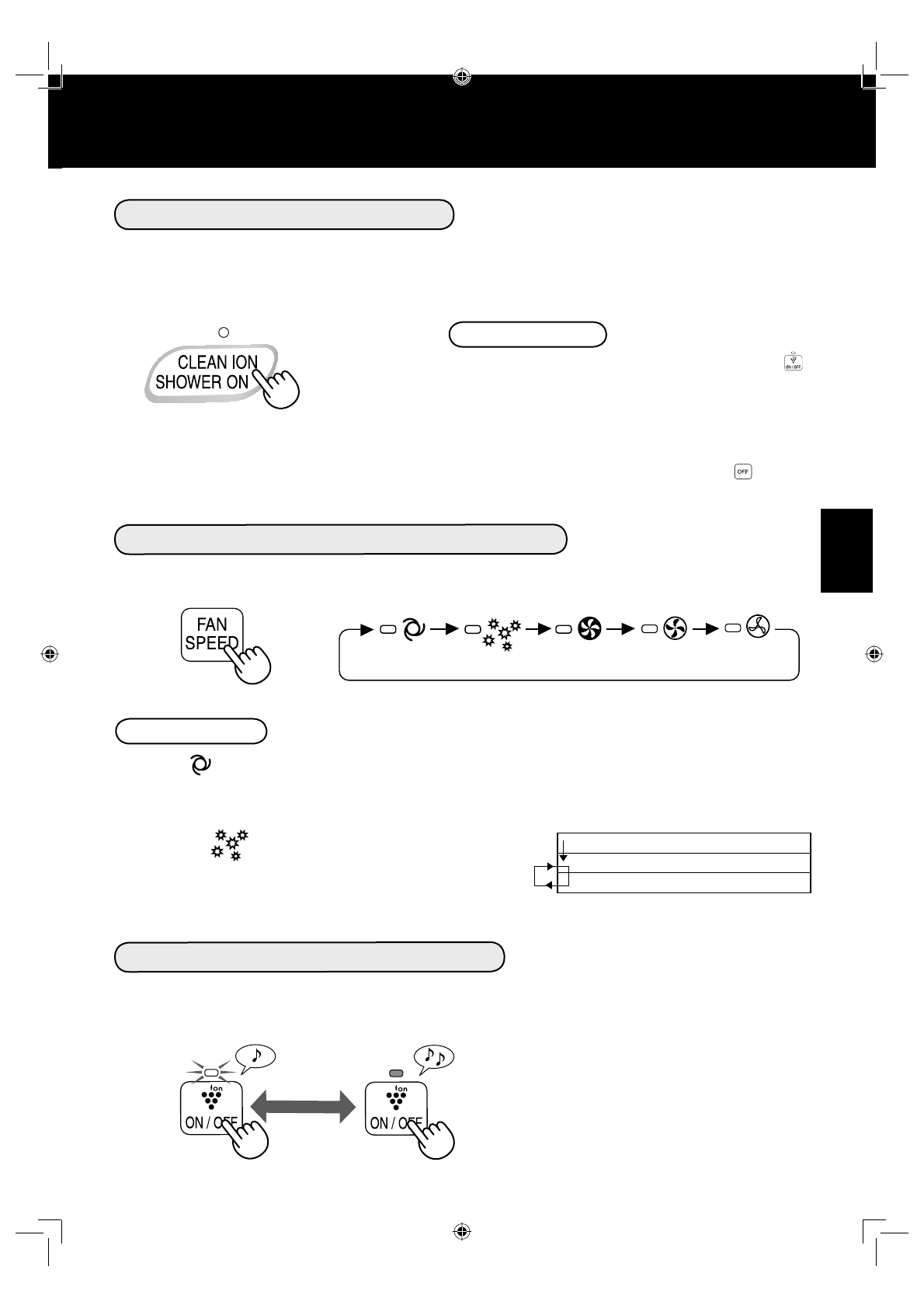 CLEAN ION SHOWER ON

ON/OFF

OFF

FAN SPEED

Ion

ON / OFF

Ion

ON / OFF