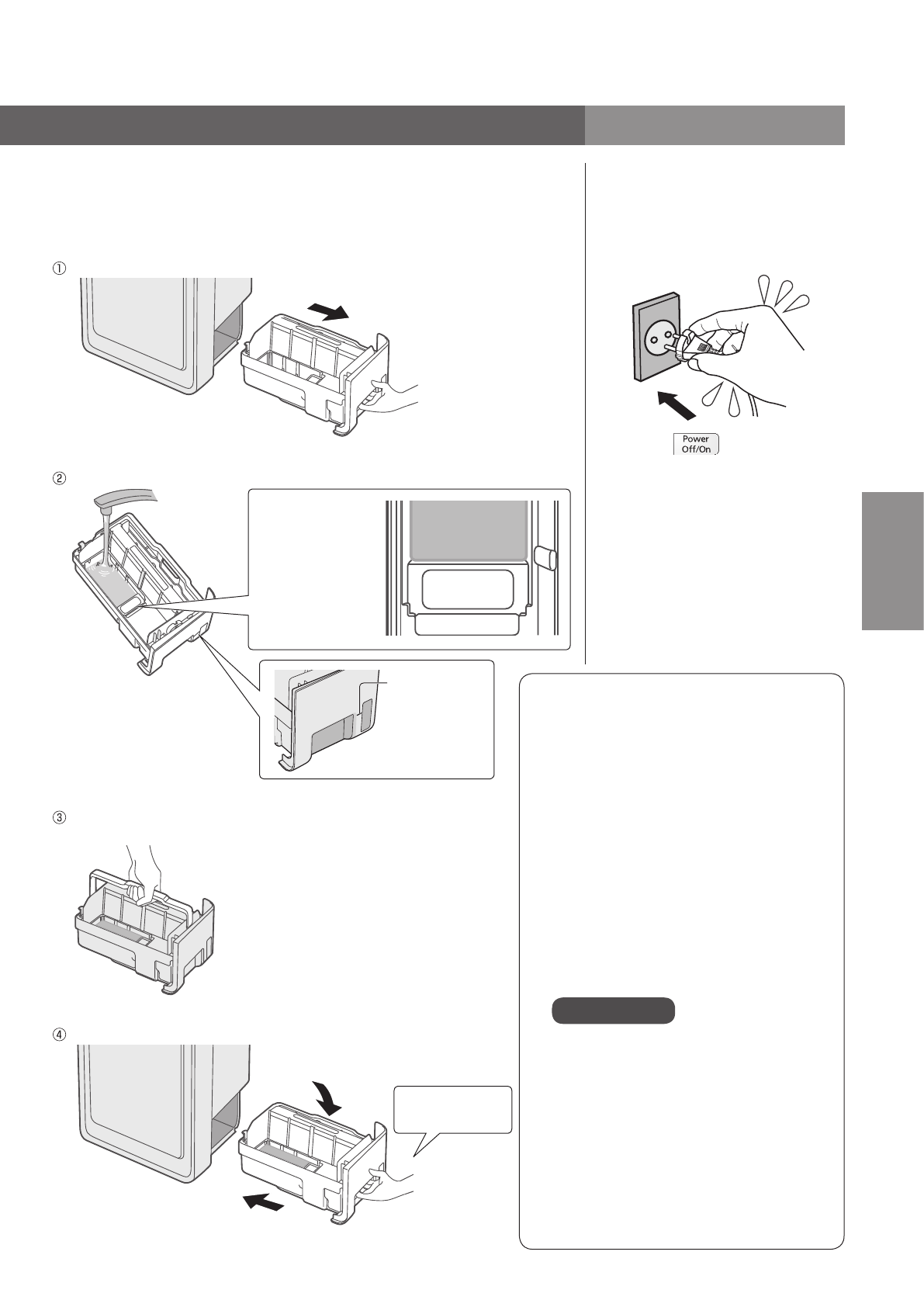 ①

②

③

④

Power Off/On