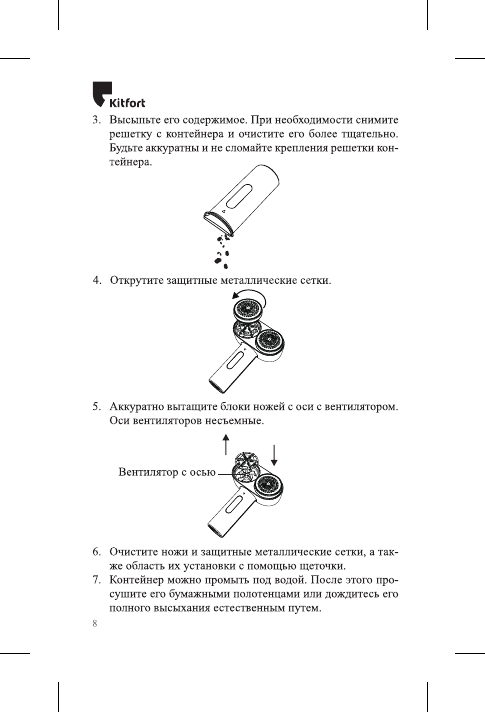 Kitfort

3. Высыпьте его содержимое. При необходимости снимите решетку с контейнера и очистите его более тщательно. Будьте аккуратны и не сломайте крепления решетки контейнера.

4. Открутите защитные металлические сетки.

5. Аккуратно вытащите блоки ножей с оси с вентилятором. Оси вентиляторов несъемные.

Вентилятор с осью

6. Очистите ножи и защитные металлические сетки, а также область их установки с помощью щеточки.

7. Контейнер можно промыть под водой. После этого просушите его бумажными полотенцами или дождитесь его полного высыхания естественным путем.

8