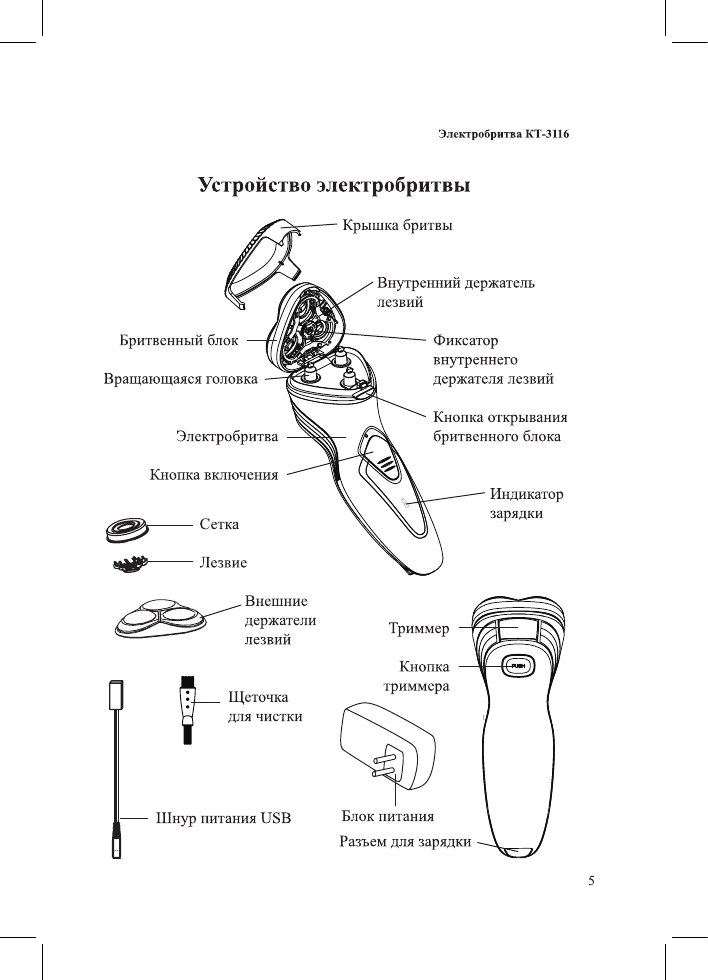 Электробритва КТ-3116

Устройство электробритвы

Крышка бритвы

Внутренний держатель лезвий

Бритвенный блок

Фиксатор внутреннего держателя лезвий

Вращающаяся головка

Кнопка открывания бритвенного блока

Электробритва

Кнопка включения

Индикатор зарядки

Сетка

Лезвие

Внешние держатели лезвий

Триммер

Кнопка триммера

PUSH

Щеточка для чистки

Шнур питания USB

Блок питания

Разъем для зарядки

5