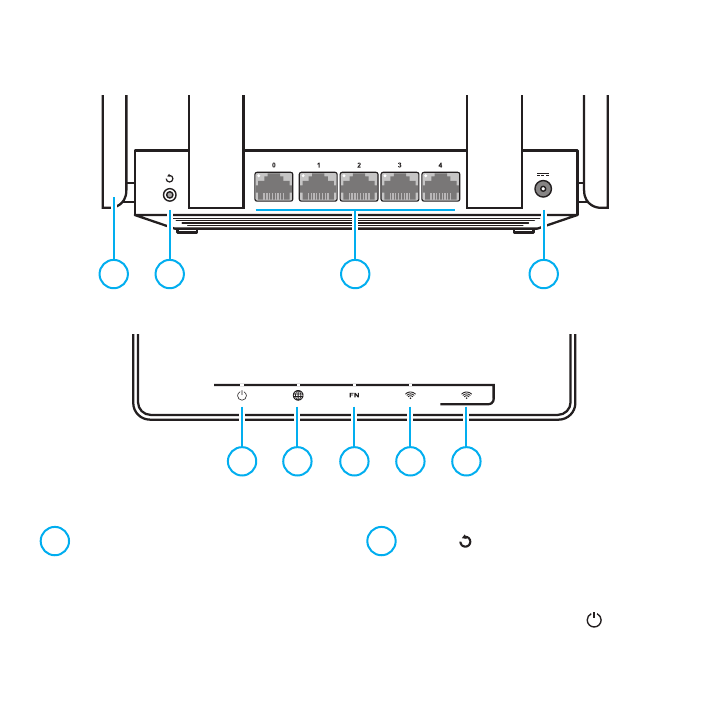 0
1
2
3
4

FN