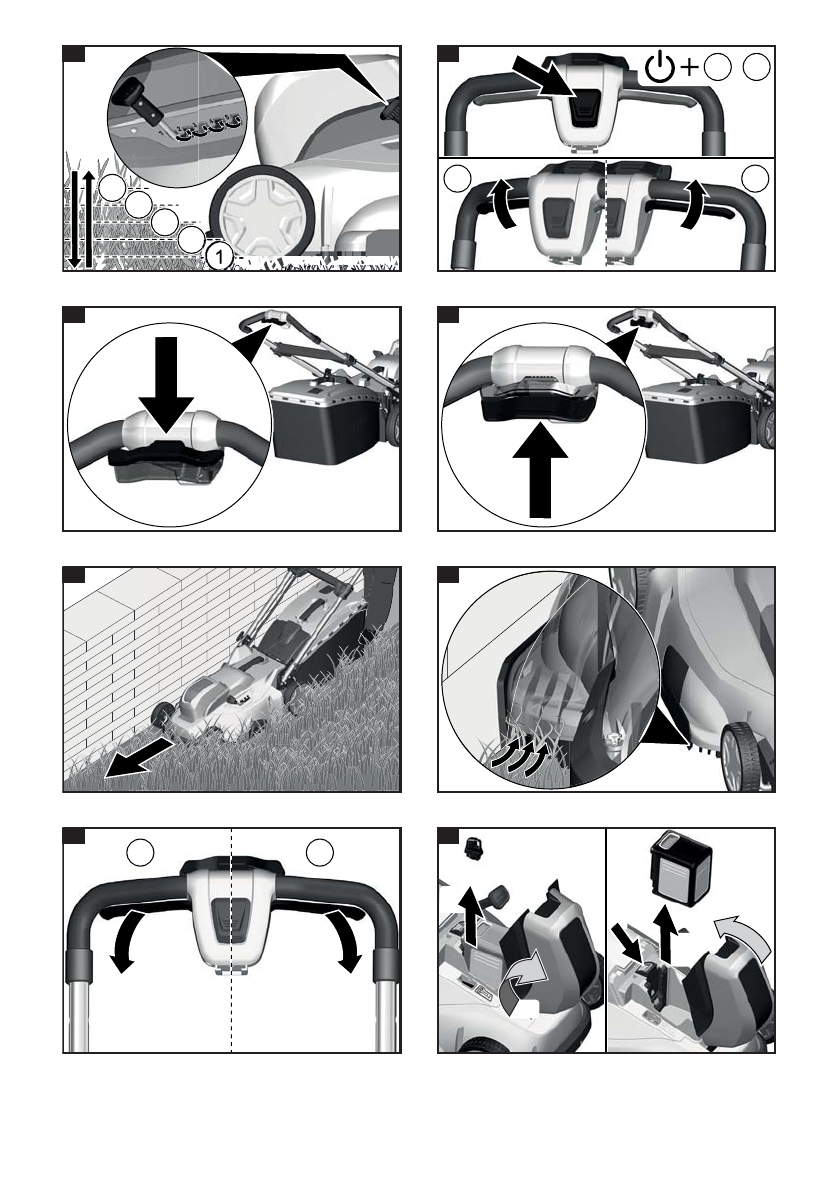 1

+