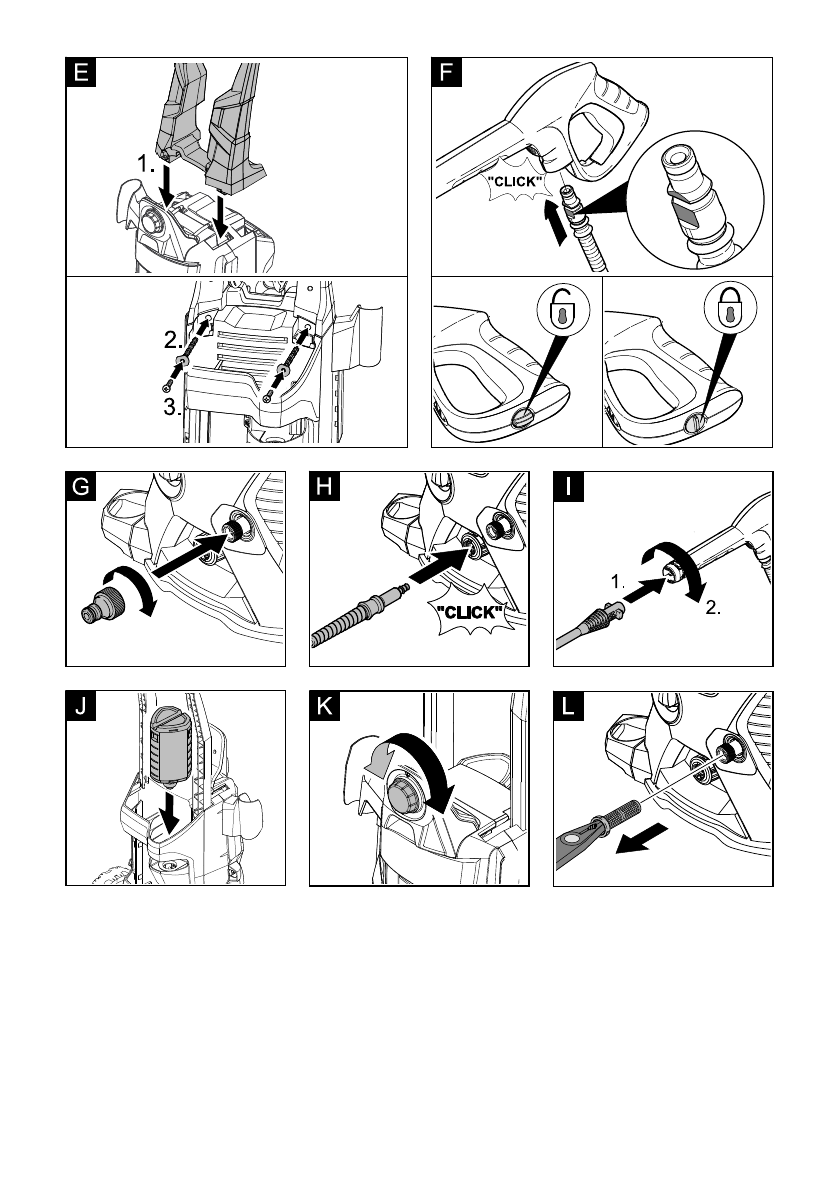 E

1.

2.

3.

F

"CLICK"

G

H

"CLICK"

I

1.

2.

J

K

L