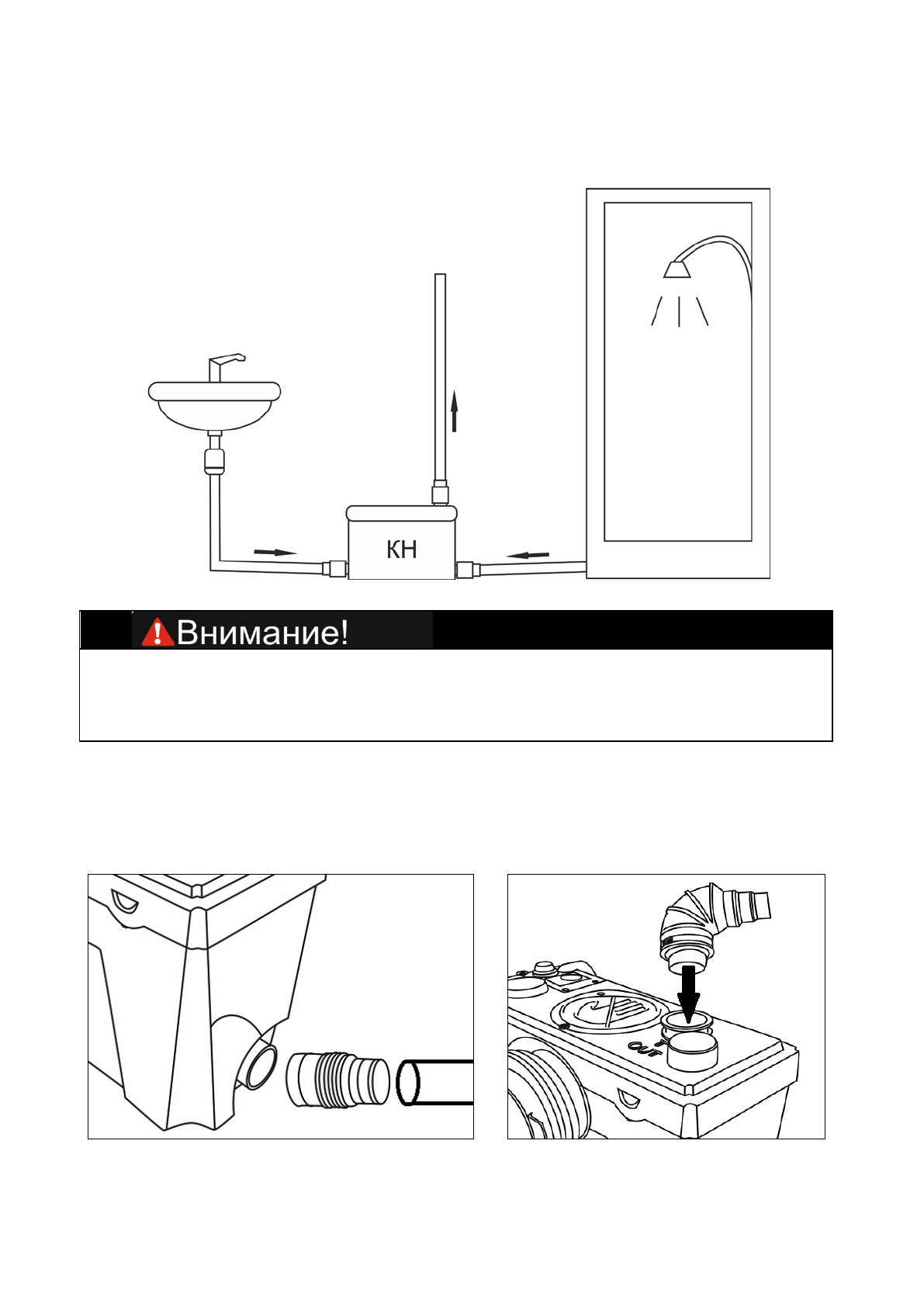 КН

Внимание!

OUT