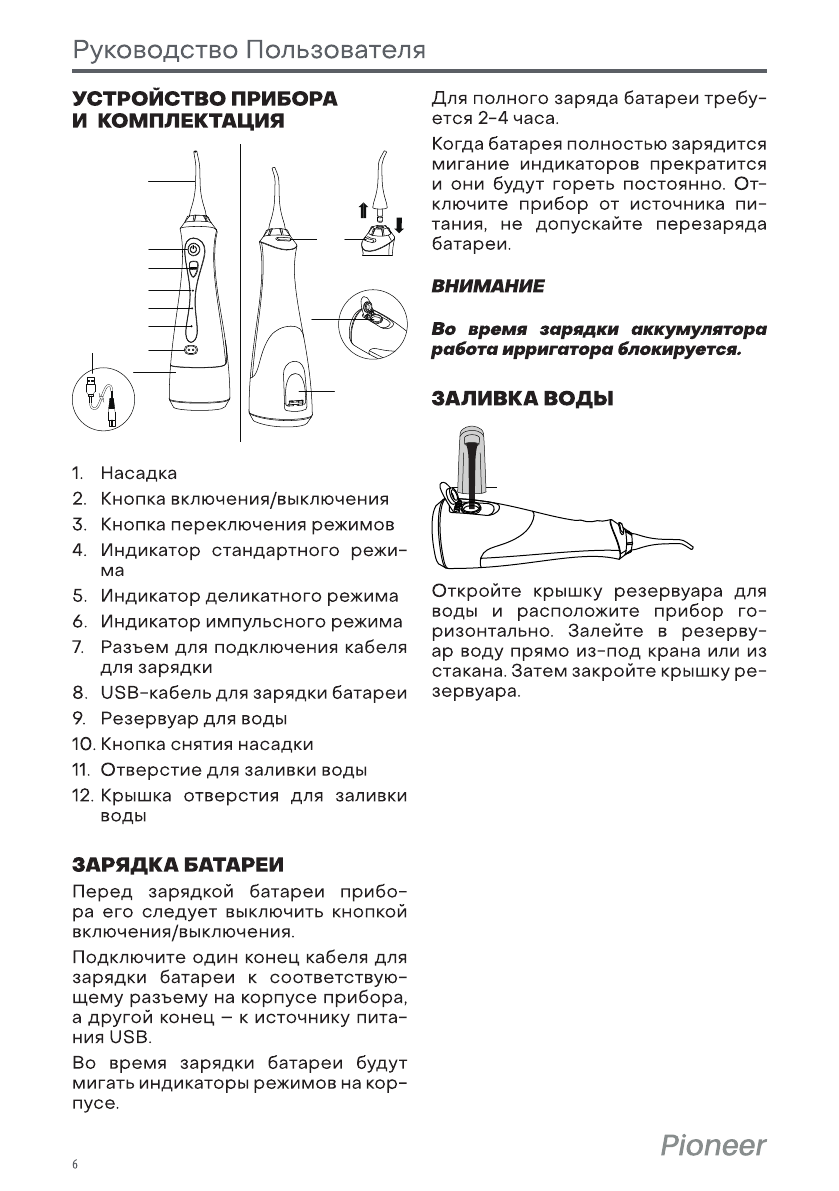 Руководство Пользователя

УСТРОЙСТВО ПРИБОРА И КОМПЛЕКТАЦИЯ

1. Насадка
2. Кнопка включения/выключения
3. Кнопка переключения режимов
4. Индикатор стандартного режима
5. Индикатор деликатного режима
6. Индикатор импульсного режима
7. Разъем для подключения кабеля для зарядки
8. USB-кабель для зарядки батареи
9. Резервуар для воды
10. Кнопка снятия насадки
11. Отверстие для заливки воды
12. Крышка отверстия для заливки воды

ЗАРЯДКА БАТАРЕИ

Перед зарядкой батареи прибора его следует выключить кнопкой включения/выключения.

Подключите один конец кабеля для зарядки батареи к соответствующему разъему на корпусе прибора, а другой конец – к источнику питания USB.

Во время зарядки батареи будут мигать индикаторы режимов на корпусе.

Для полного заряда батареи требуется 2-4 часа.

Когда батарея полностью зарядится мигание индикаторов прекратится и они будут гореть постоянно. Отключите прибор от источника питания, не допускайте перезаряда батареи.

ВНИМАНИЕ

Во время зарядки аккумулятора работа ирригатора блокируется.

ЗАЛИВКА ВОДЫ

Откройте крышку резервуара для воды и расположите прибор горизонтально. Залейте в резервуар воду прямо из-под крана или из стакана. Затем закройте крышку резервуара.

6

Pioneer