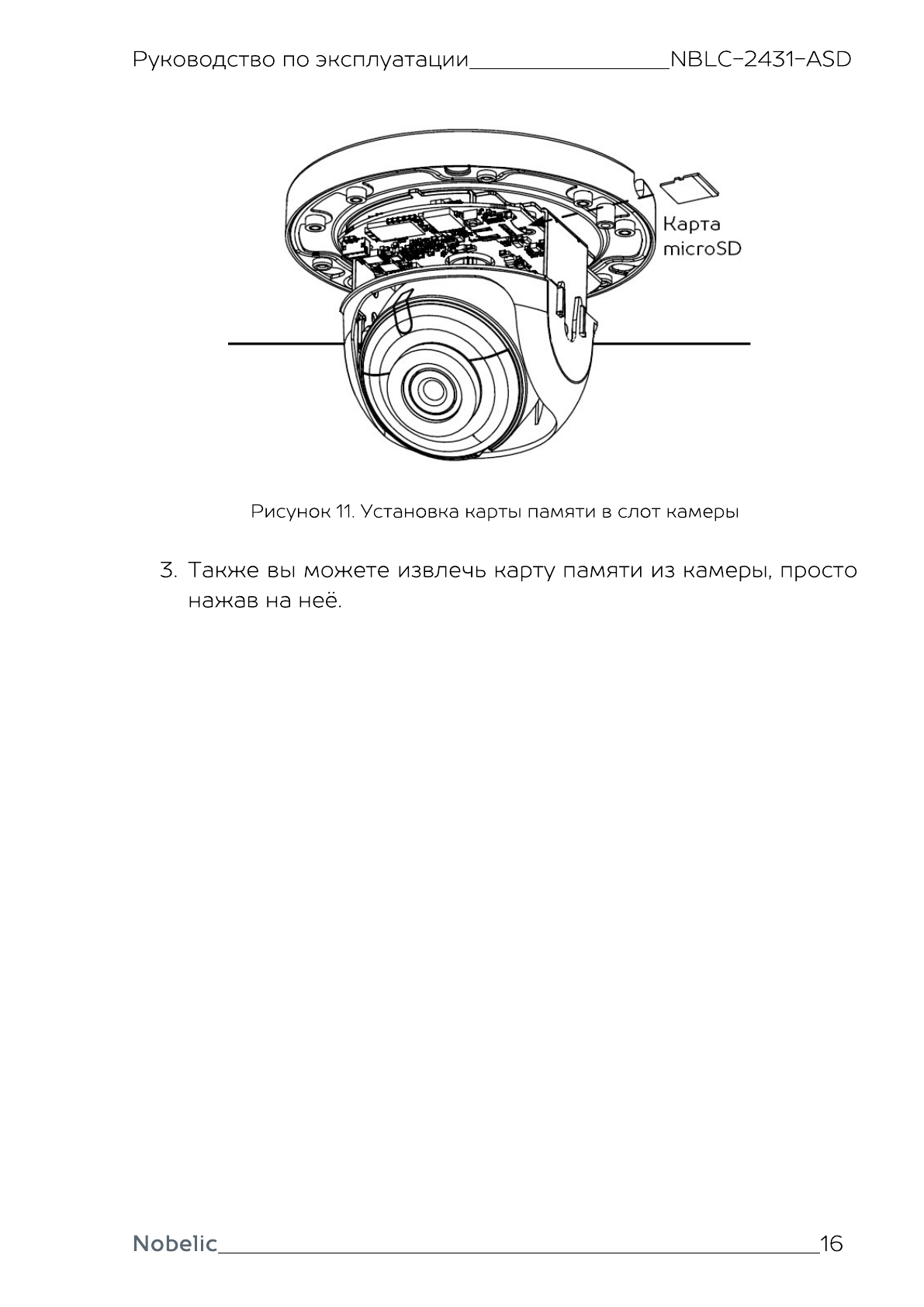 Руководство по эксплуатации NBLC-2431-ASD

Карта microSD

Рисунок 11. Установка карты памяти в слот камеры

3. Также вы можете извлечь карту памяти из камеры, просто нажав на неё.

Nobelic 16