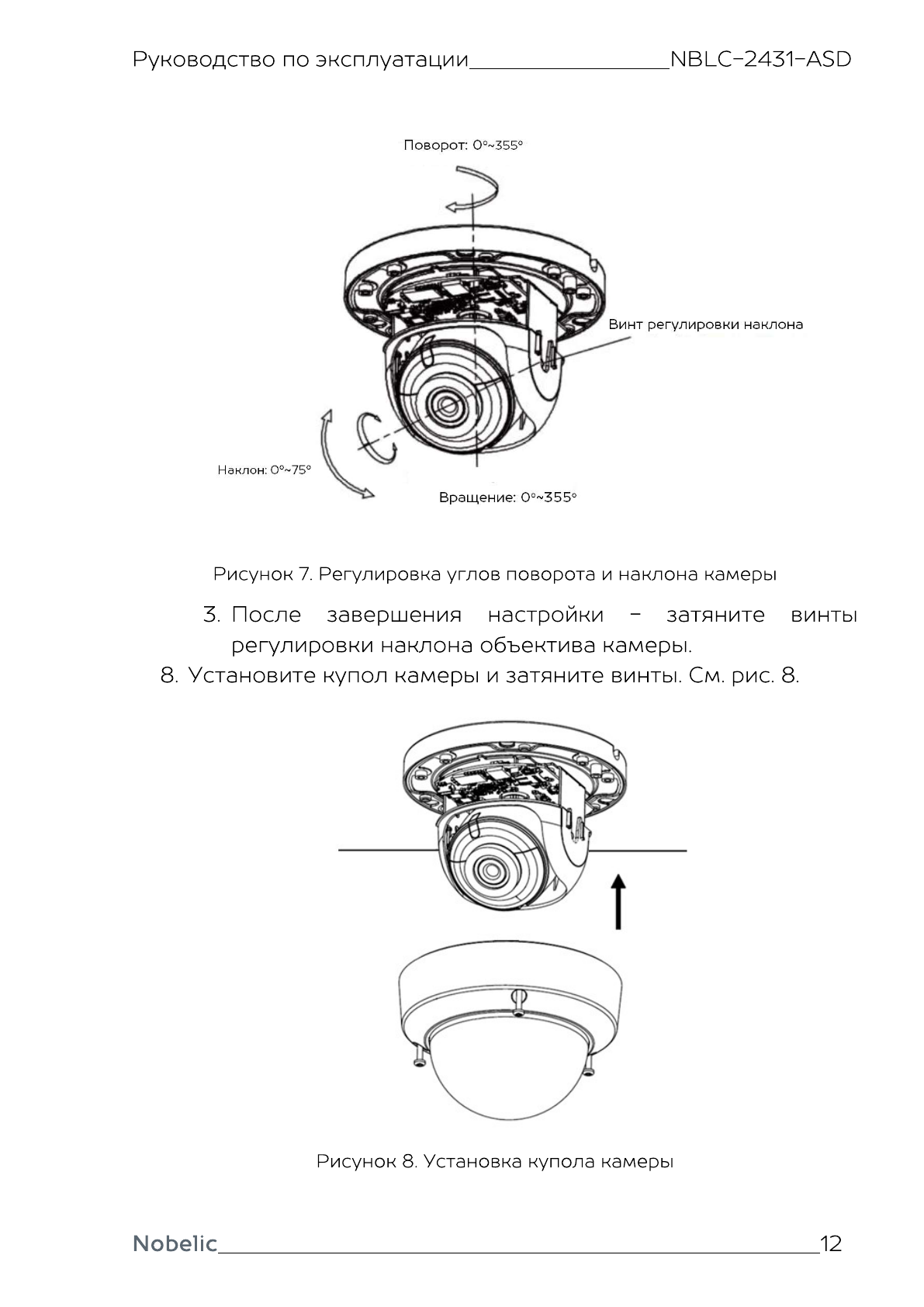 Руководство по эксплуатации NBLC-2431-ASD

Поворот: 0°~355°

Винт регулировки наклона

Наклон: 0°~75°

Вращение: 0°~355°

Рисунок 7. Регулировка углов поворота и наклона камеры

3. После завершения настройки – затяните винты регулировки наклона объектива камеры.

8. Установите купол камеры и затяните винты. См. рис. 8.

Рисунок 8. Установка купола камеры

Nobelic 12