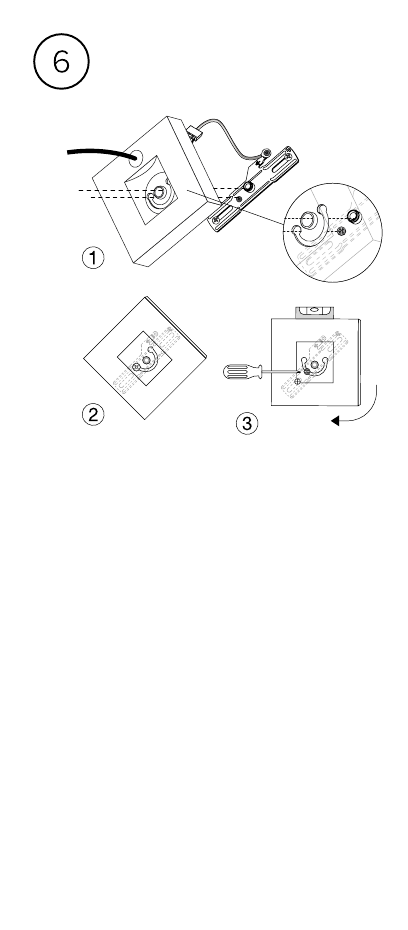 6

1

2

3