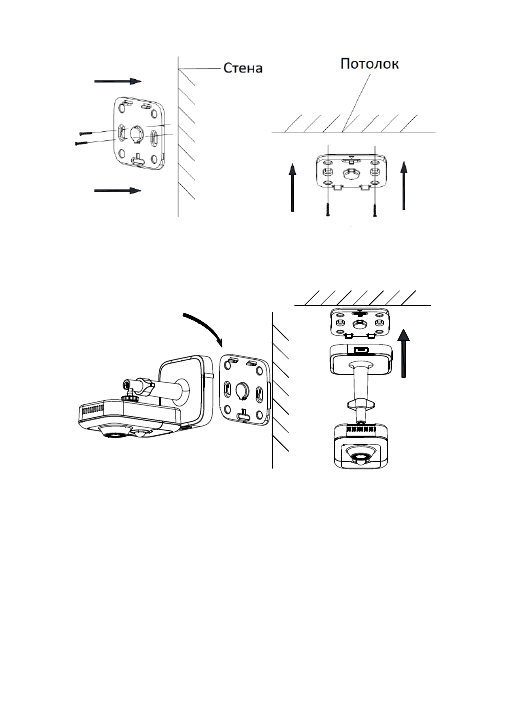 Стена

Потолок