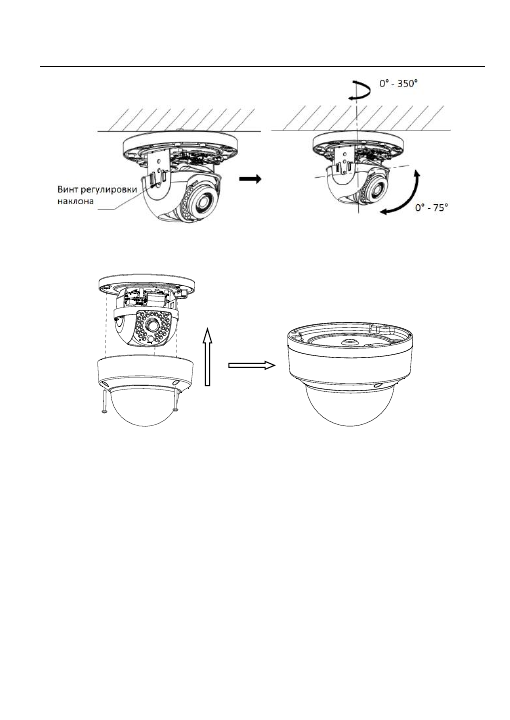 0° - 350°

Винт регулировки наклона

0° - 75°