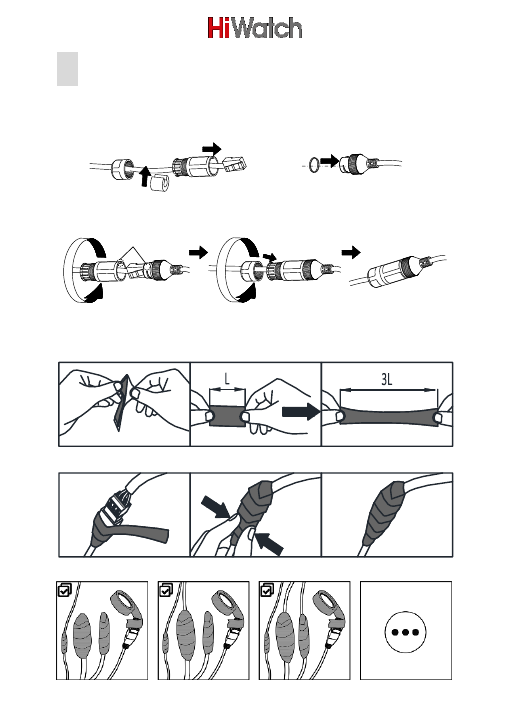 HiWatch

L

3L