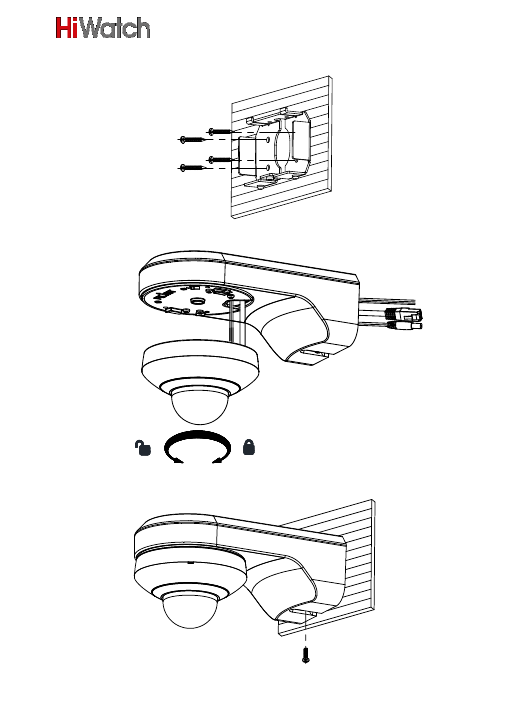 HiWatch