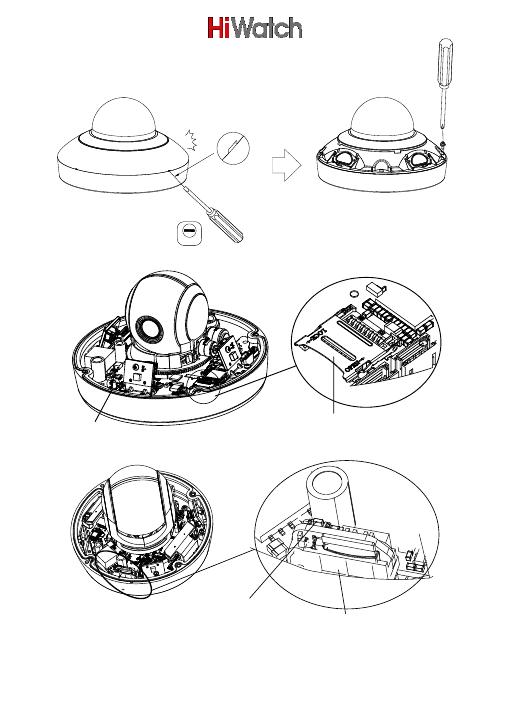 HiWatch