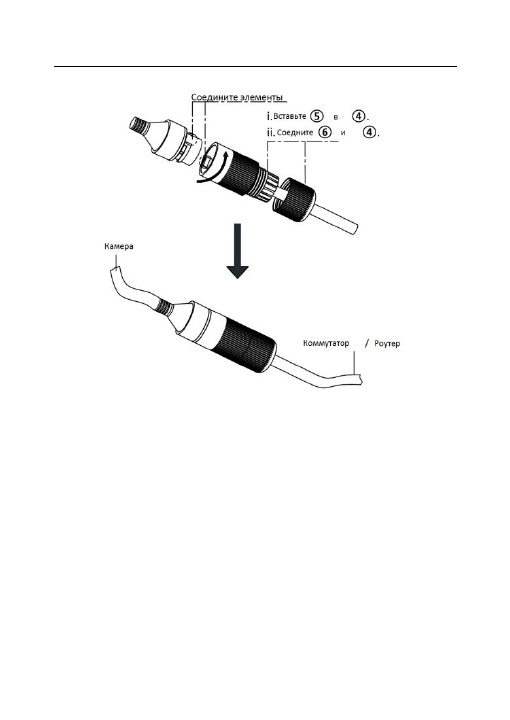 Соедините элементы

i. Вставьте ⑤ в ④.

ii. Соедните ⑥ и ④.

Камера

Коммутатор / Роутер