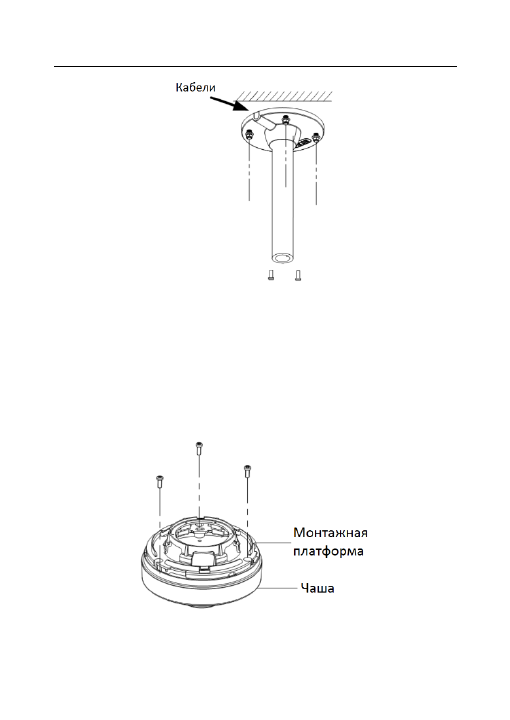 Кабели

Монтажная платформа

Чаша