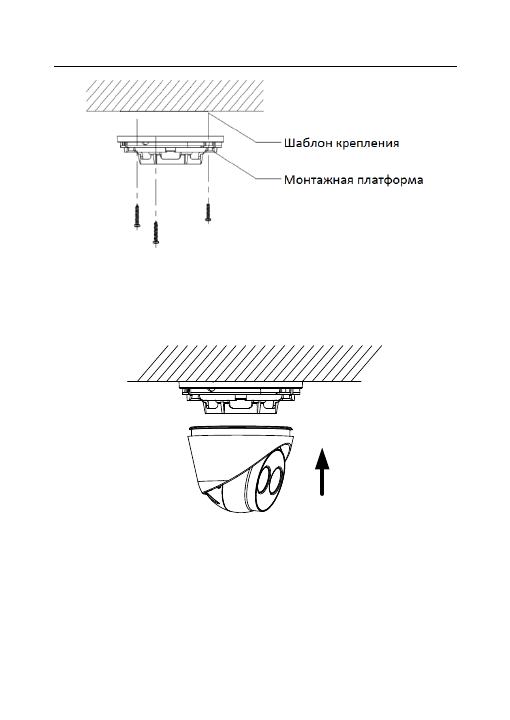 Шаблон крепления

Монтажная платформа