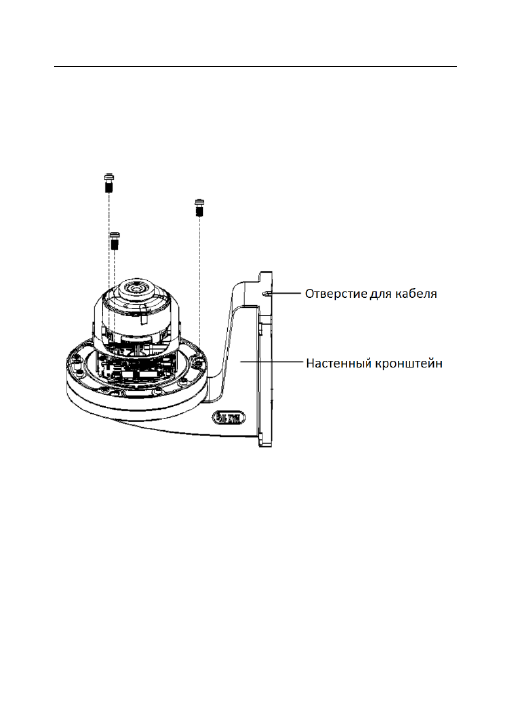 Отверстие для кабеля

Настенный кронштейн