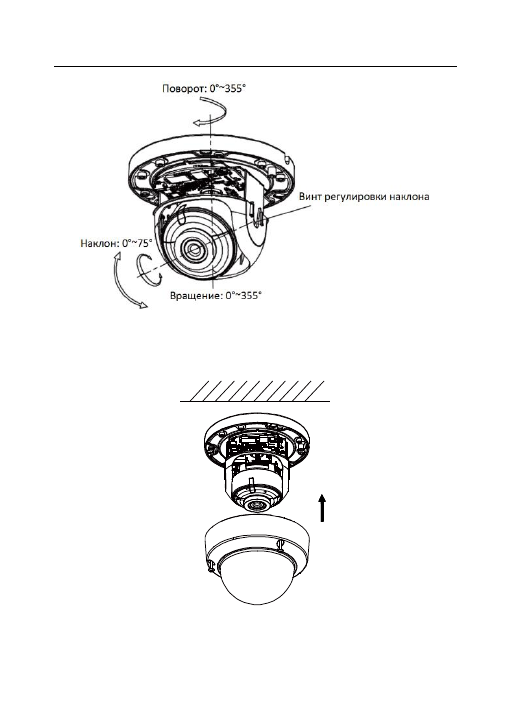 Поворот: 0°~355°

Винт регулировки наклона

Наклон: 0°~75°

Вращение: 0°~355°