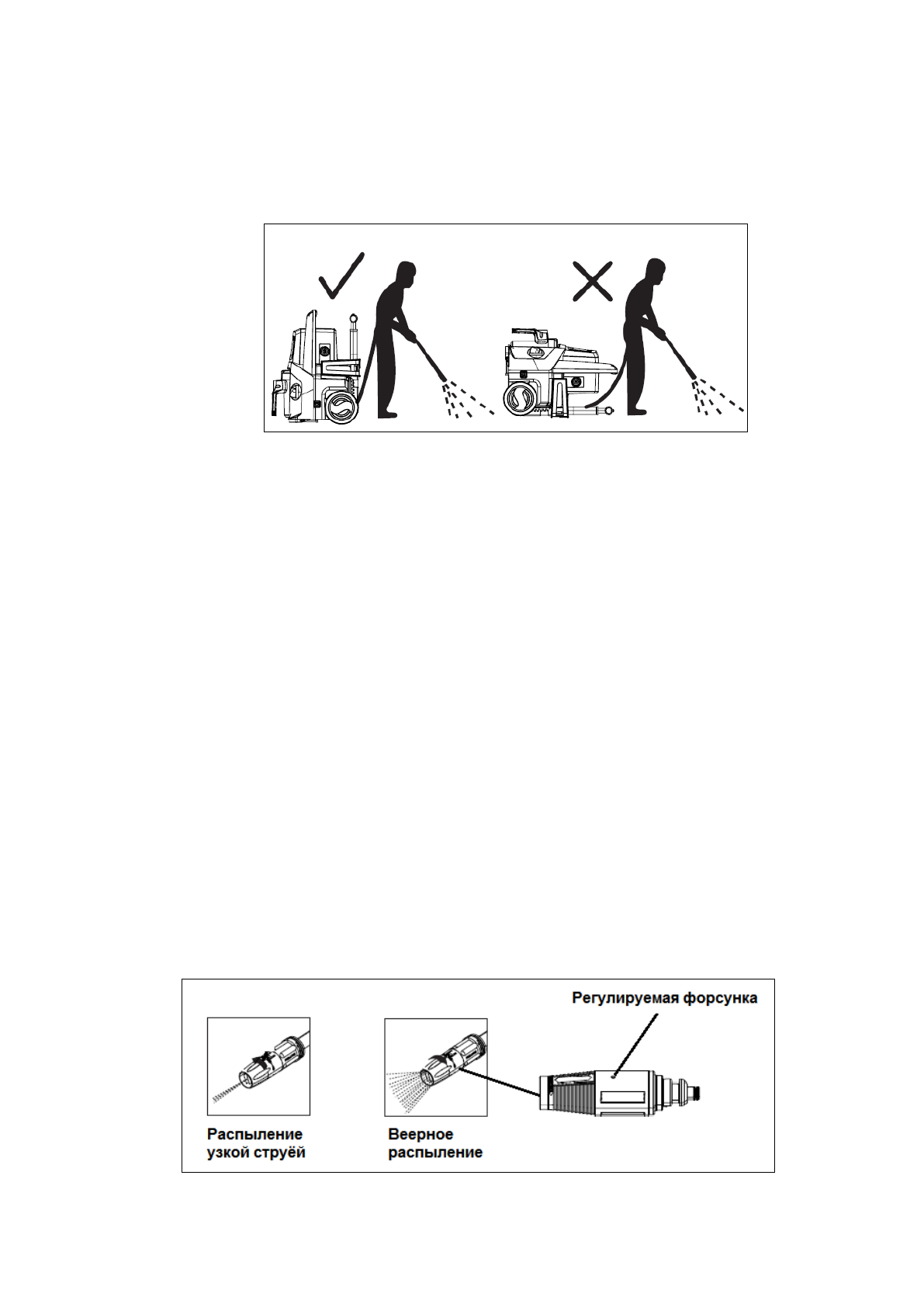 Регулируемая форсунка

Распыление узкой струёй

Веерное распыление