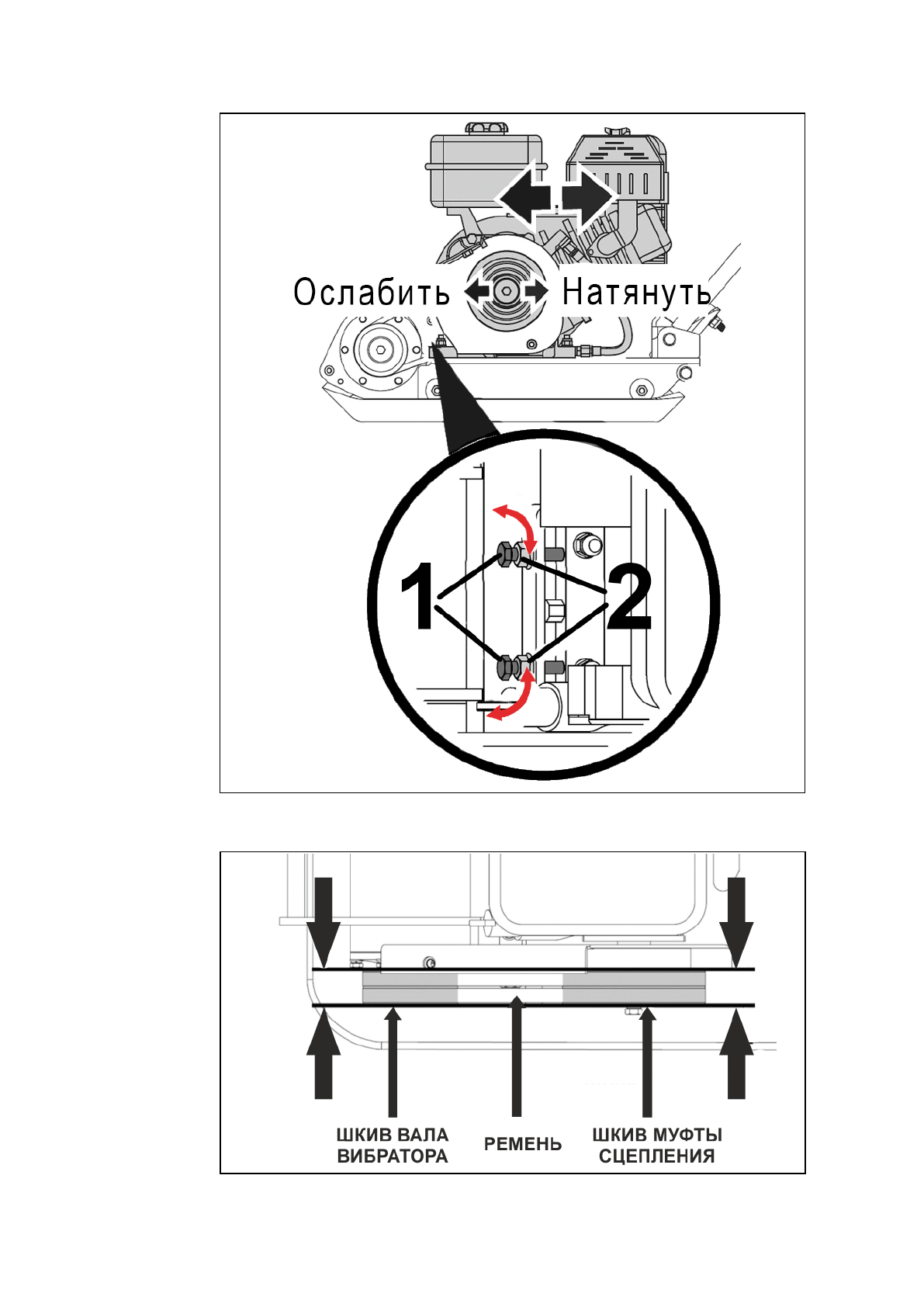 Ослабить Натянуть

1

2

ШКИВ ВАЛА ВИБРАТОРА

РЕМЕНЬ

ШКИВ МУФТЫ СЦЕПЛЕНИЯ