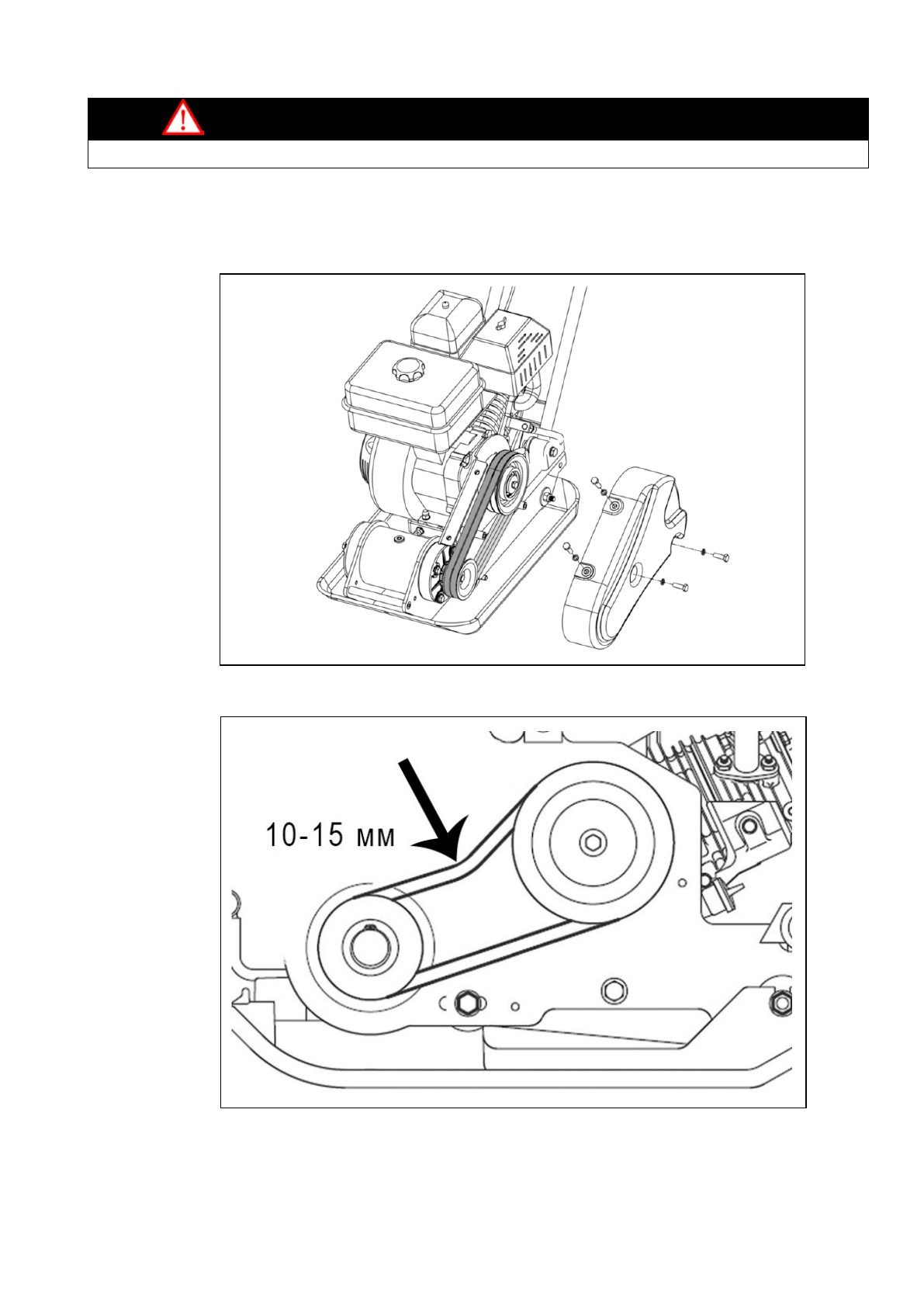 10-15 мм