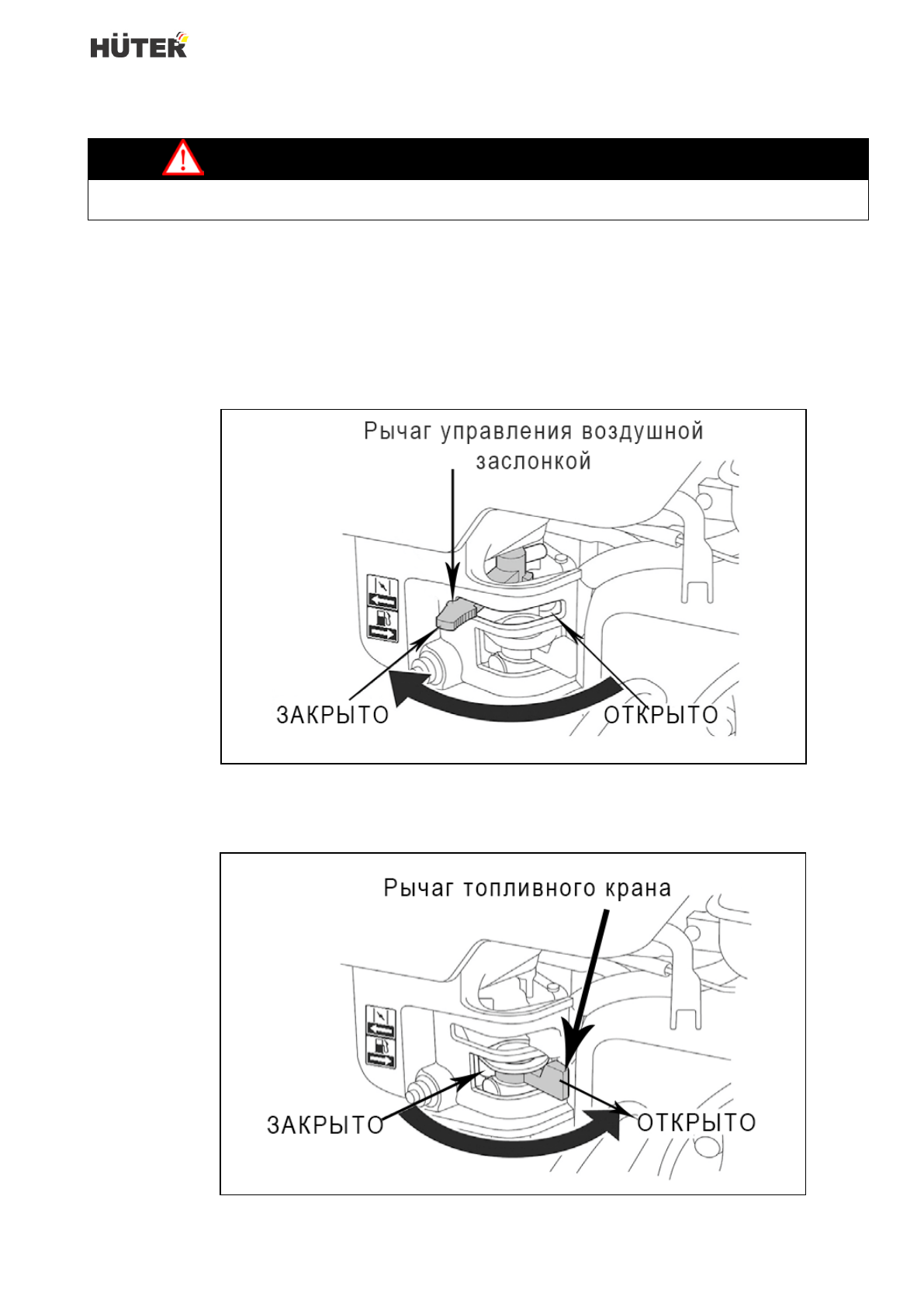 HÜTER

Рычаг управления воздушной заслонкой

ЗАКРЫТО

ОТКРЫТО

Рычаг топливного крана

ЗАКРЫТО

ОТКРЫТО