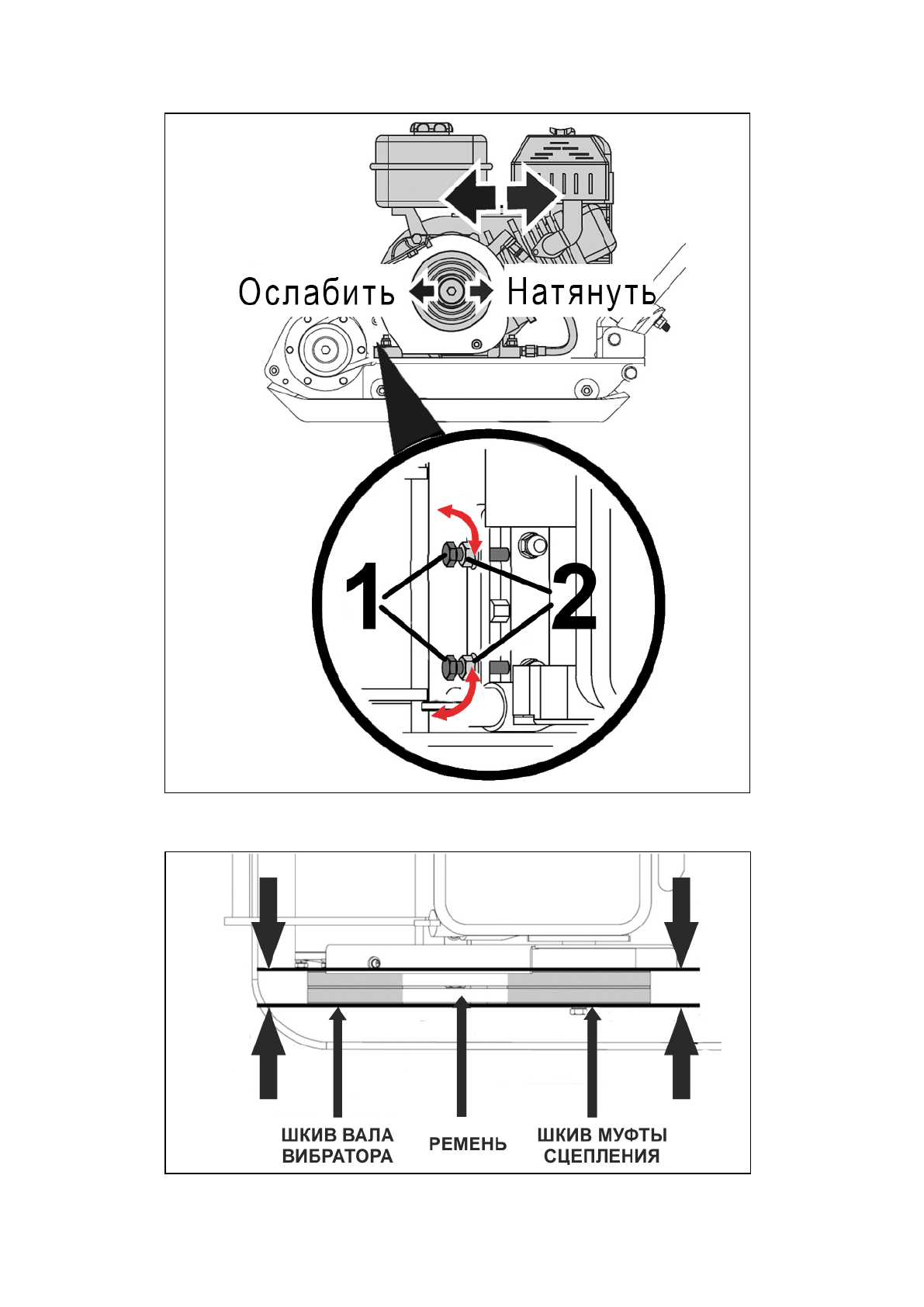 Ослабить

Натянуть

1

2

ШКИВ ВАЛА ВИБРАТОРА

РЕМЕНЬ

ШКИВ МУФТЫ СЦЕПЛЕНИЯ