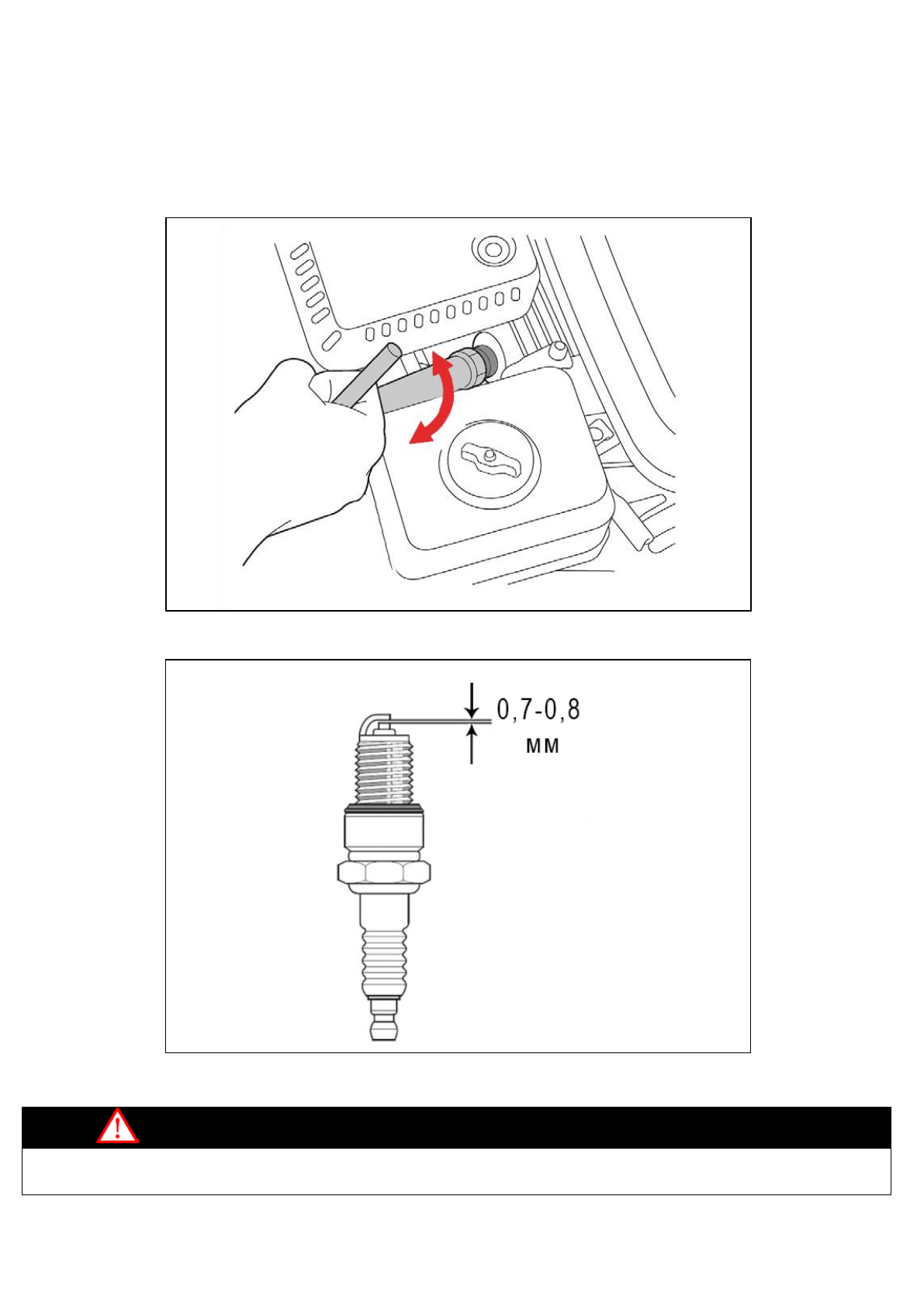 0,7-0,8
мм