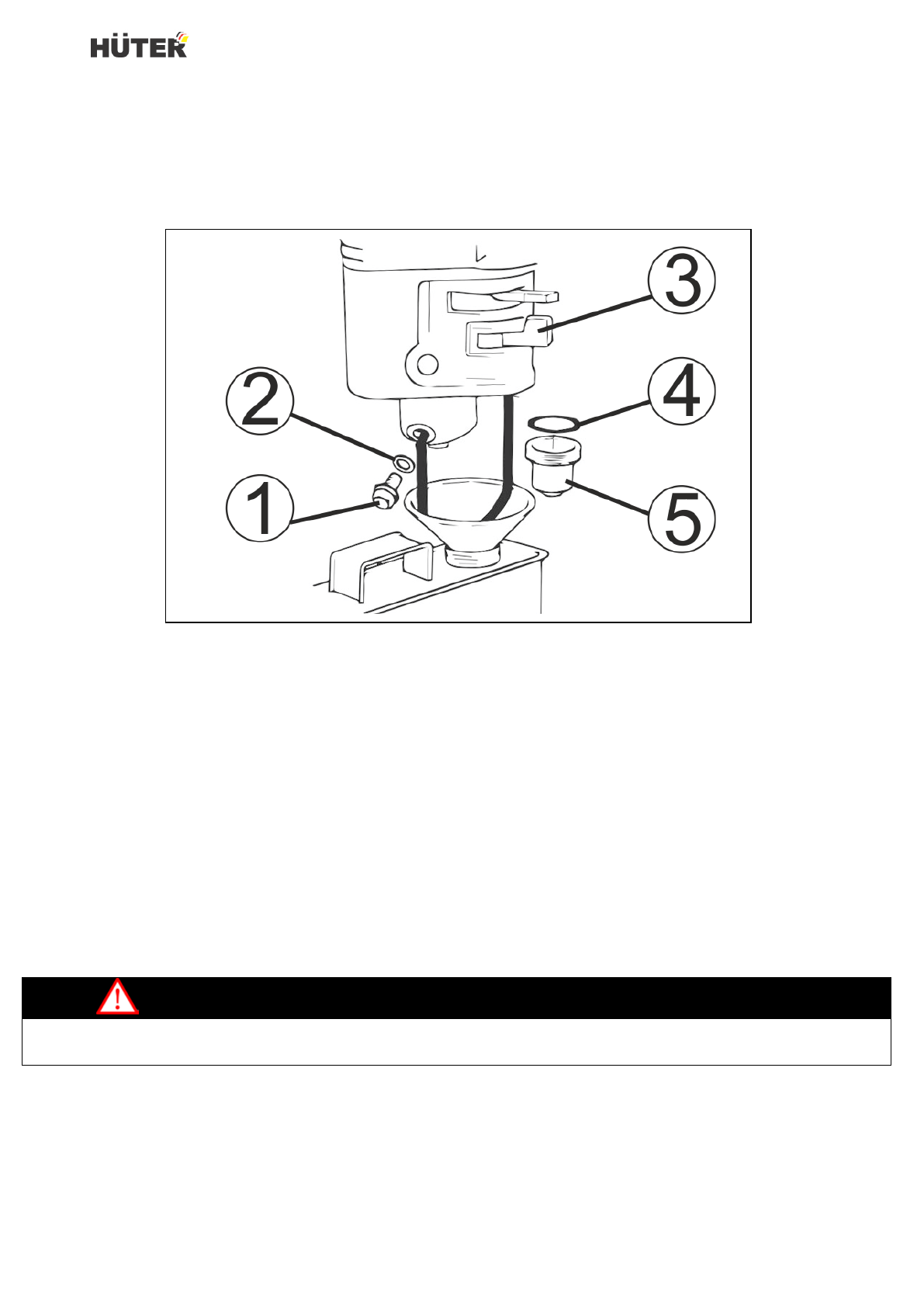 HÜTER

3
2
4
1
5