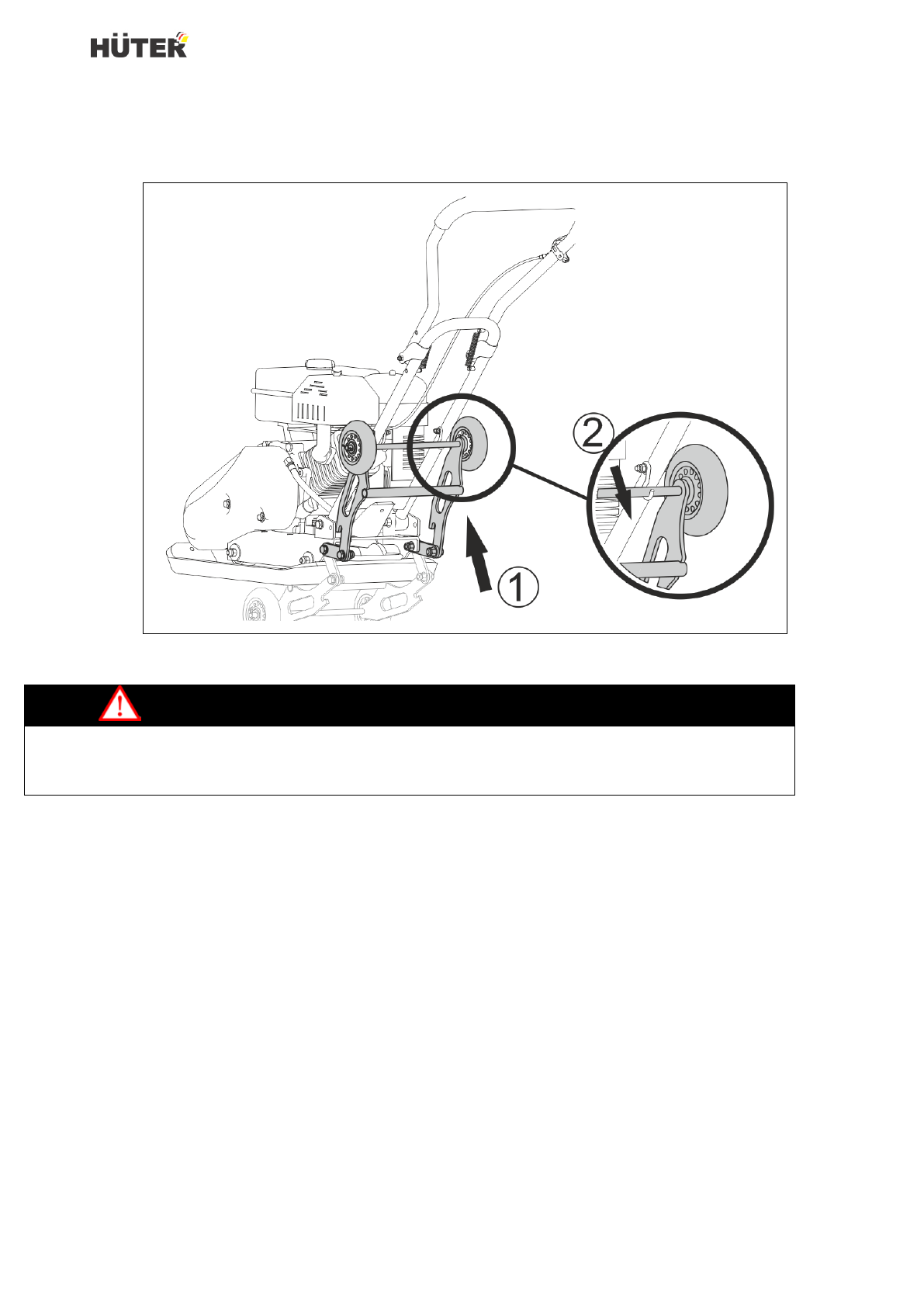 HÜTER

②

①