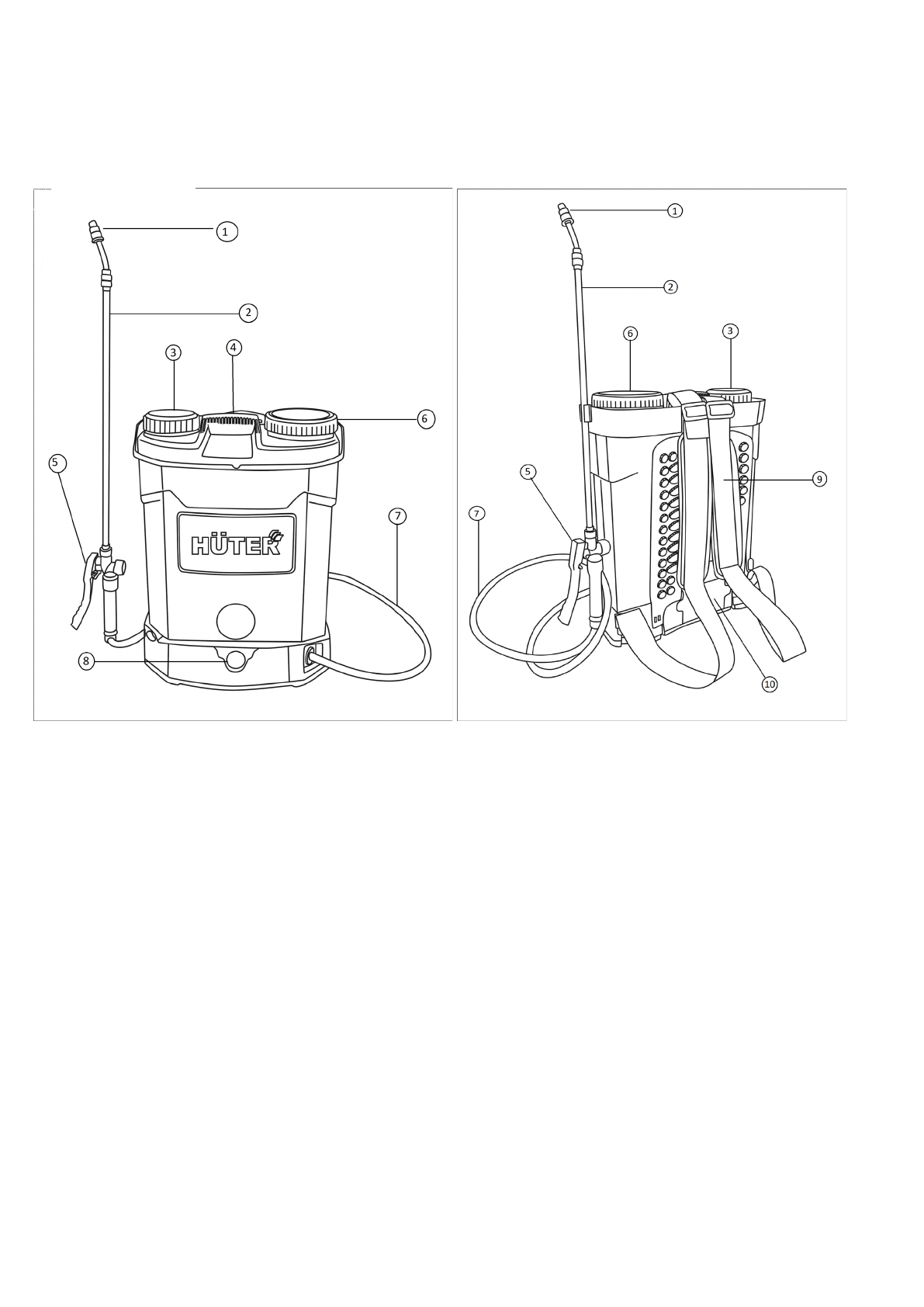 1
2
3
4
6
5
7
HÜTER
8

1
2
6
3
5
9
7
10