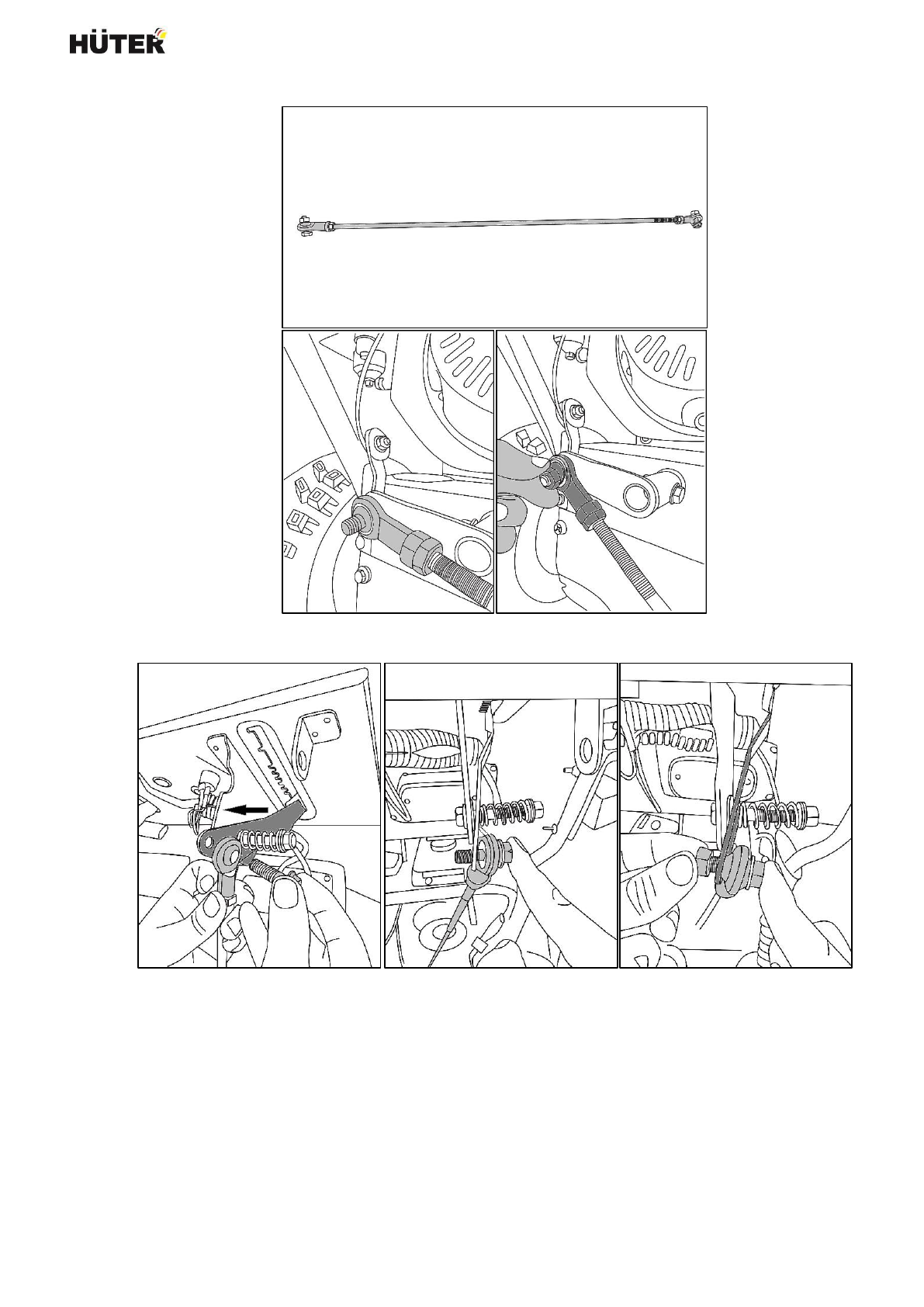 HÜTER