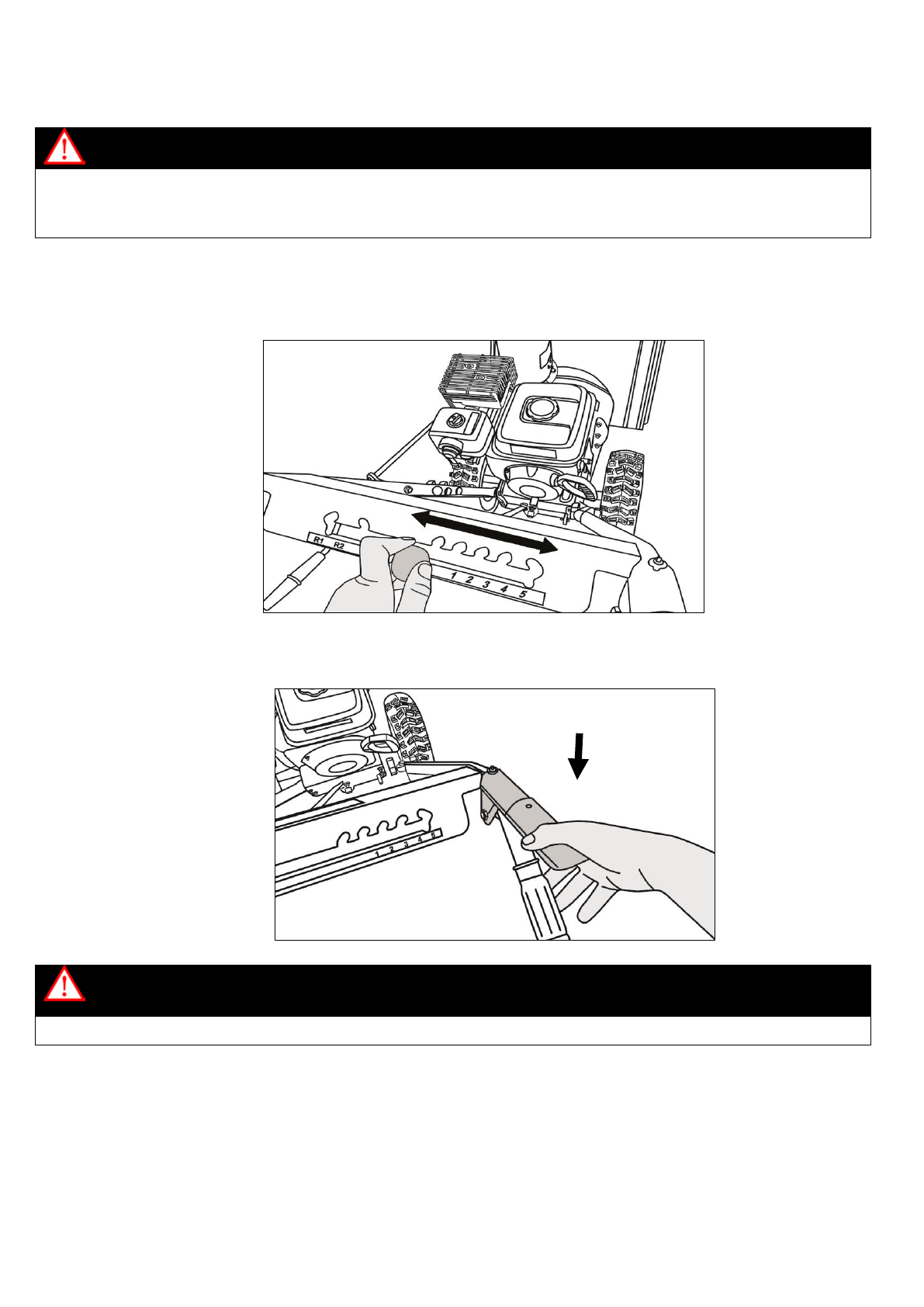 R1
R2
1 2 3 4 5

1 2 3 4 5