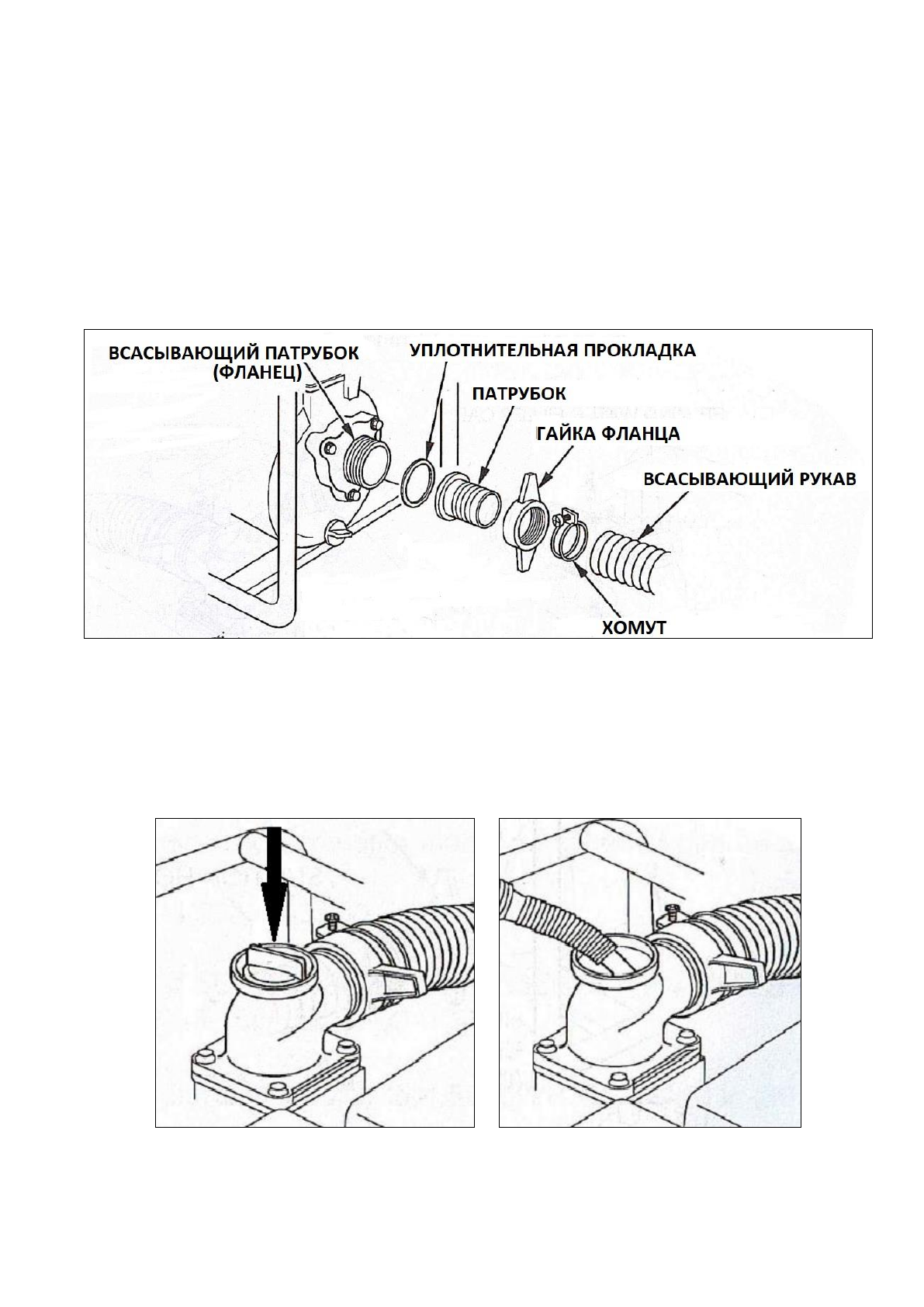 ВСАСЫВАЮЩИЙ ПАТРУБОК (ФЛАНЕЦ)

УПЛОТНИТЕЛЬНАЯ ПРОКЛАДКА

ПАТРУБОК

ГАЙКА ФЛАНЦА

ВСАСЫВАЮЩИЙ РУКАВ

ХОМУТ