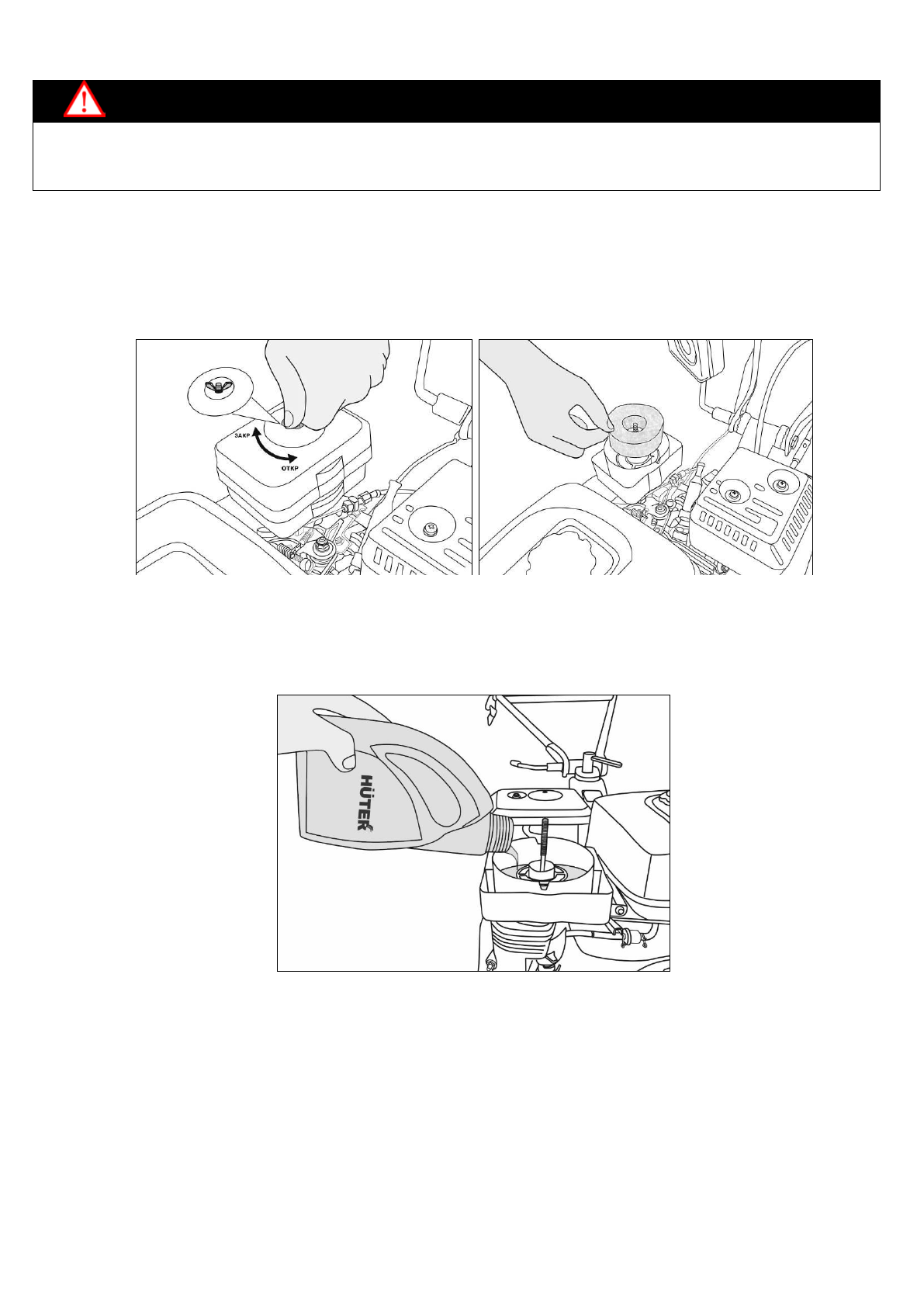 ЗАКР
ОТКР

HÜTER