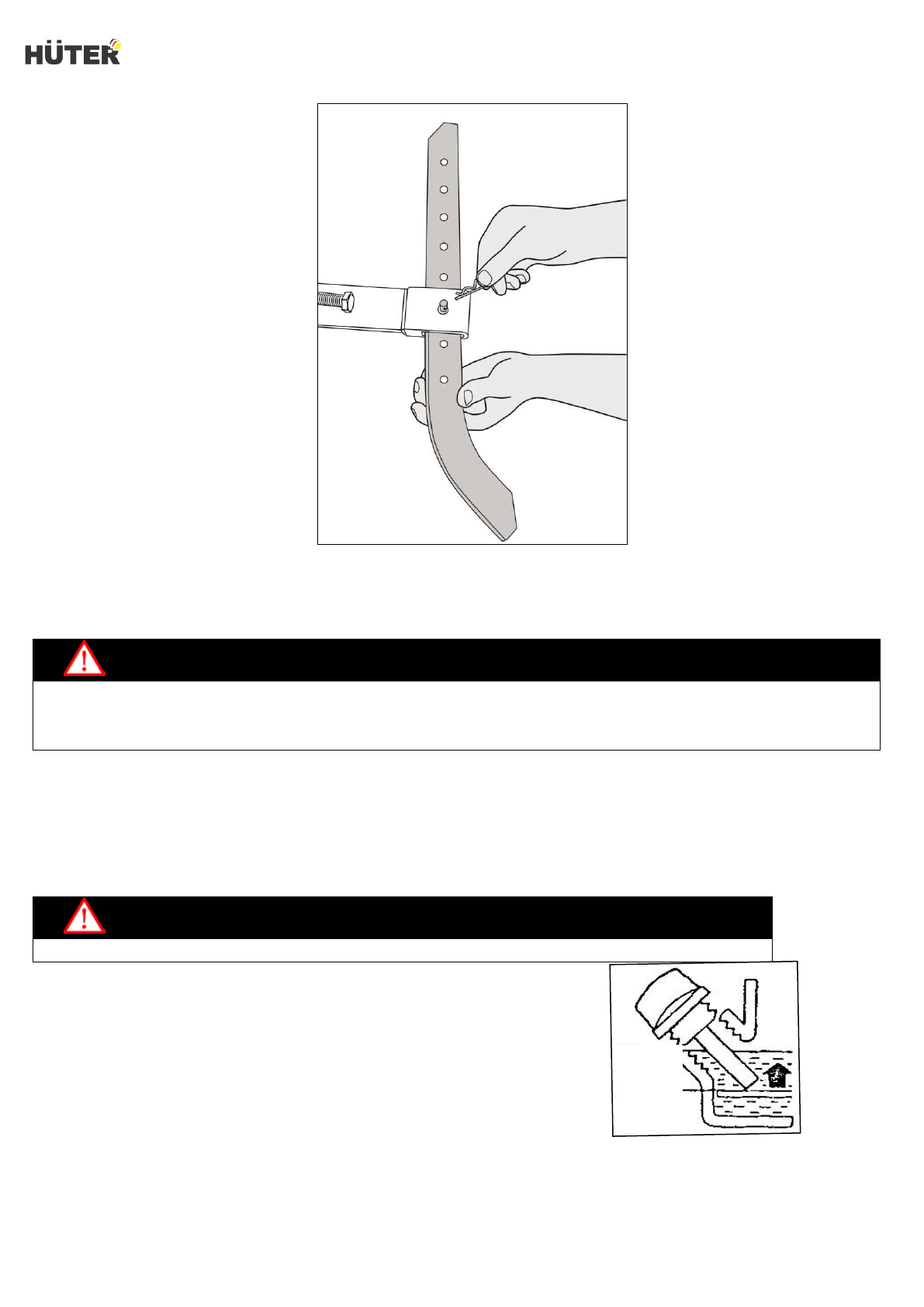 HÜTER