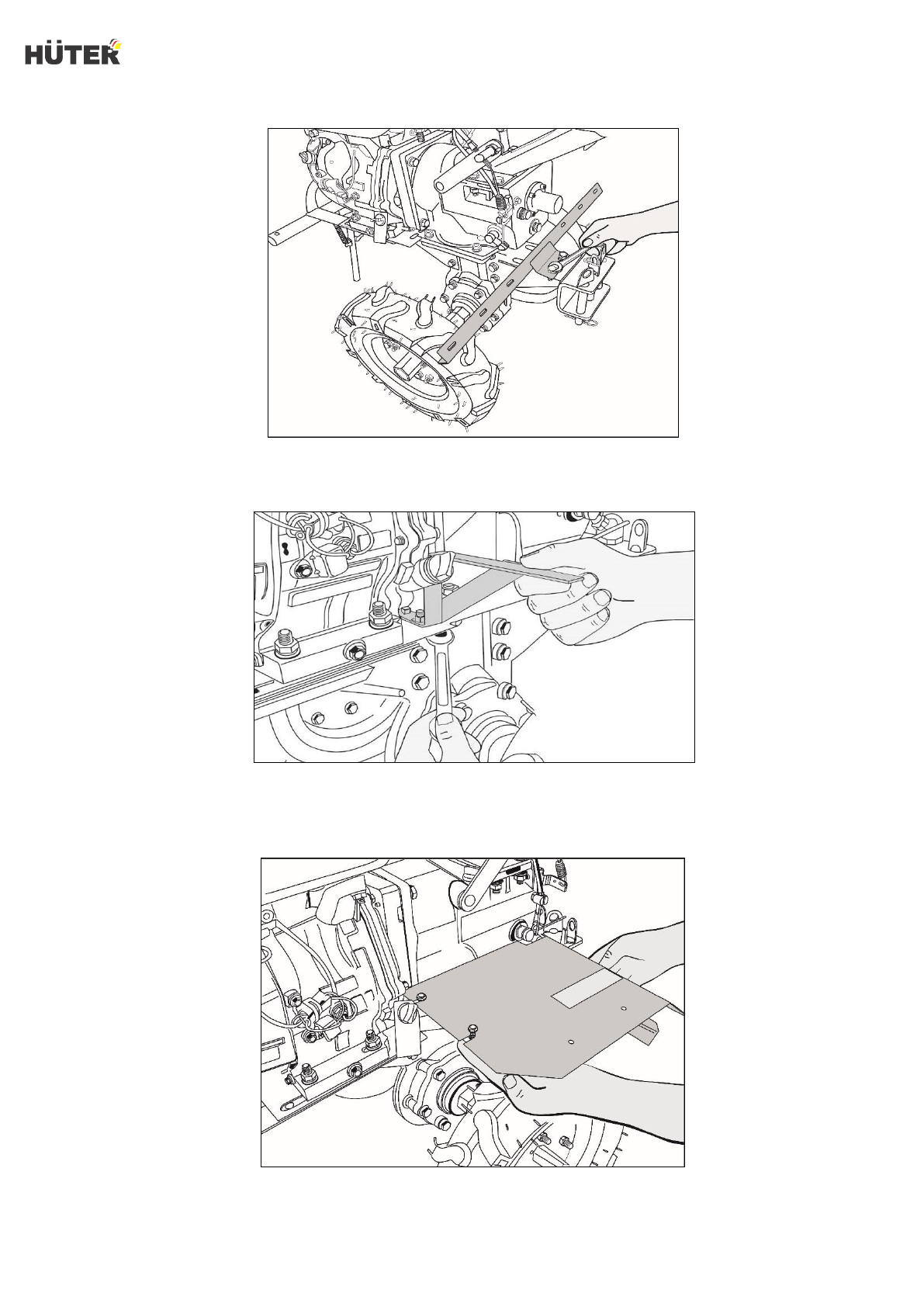 HÜTER