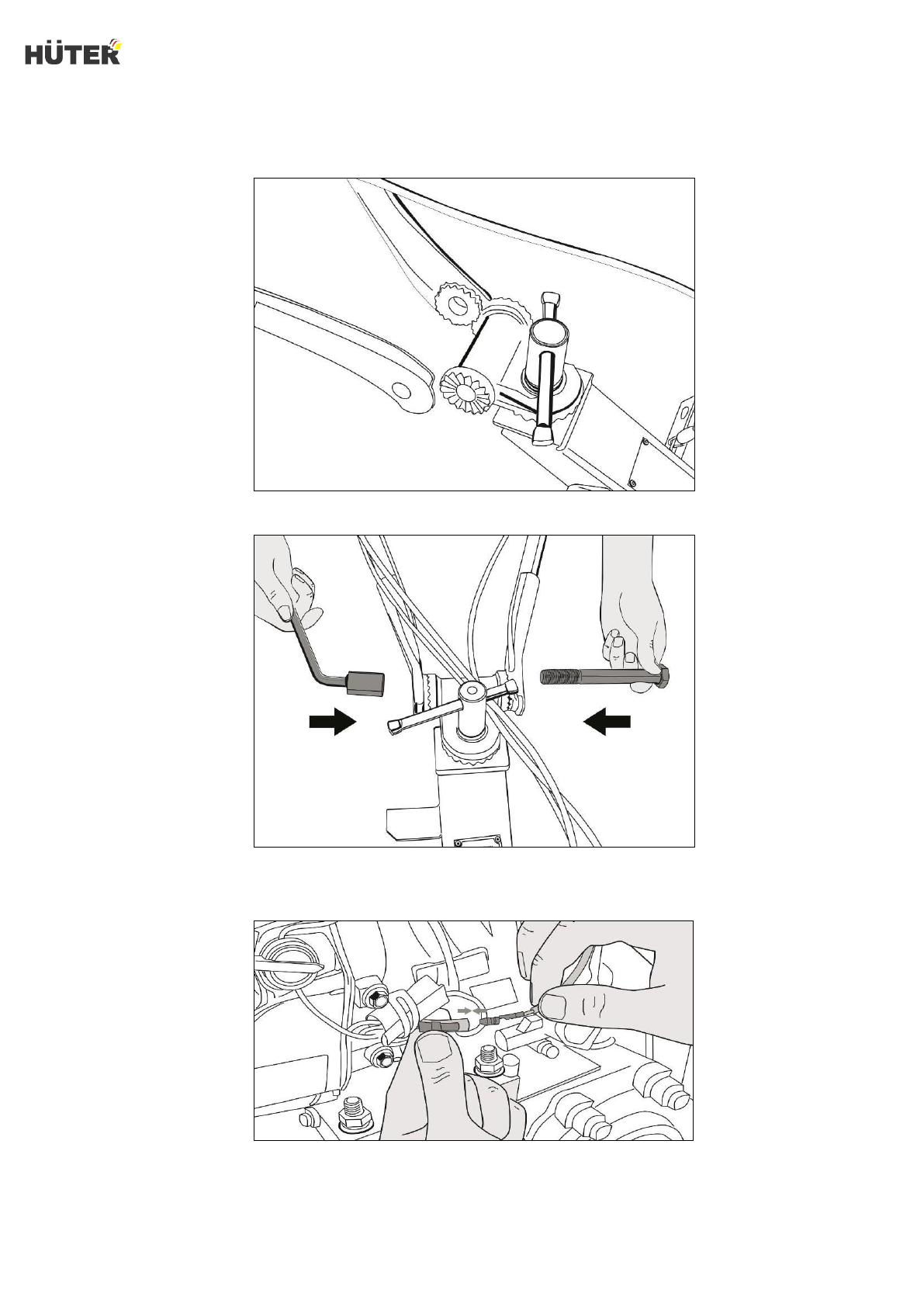 HÜTER