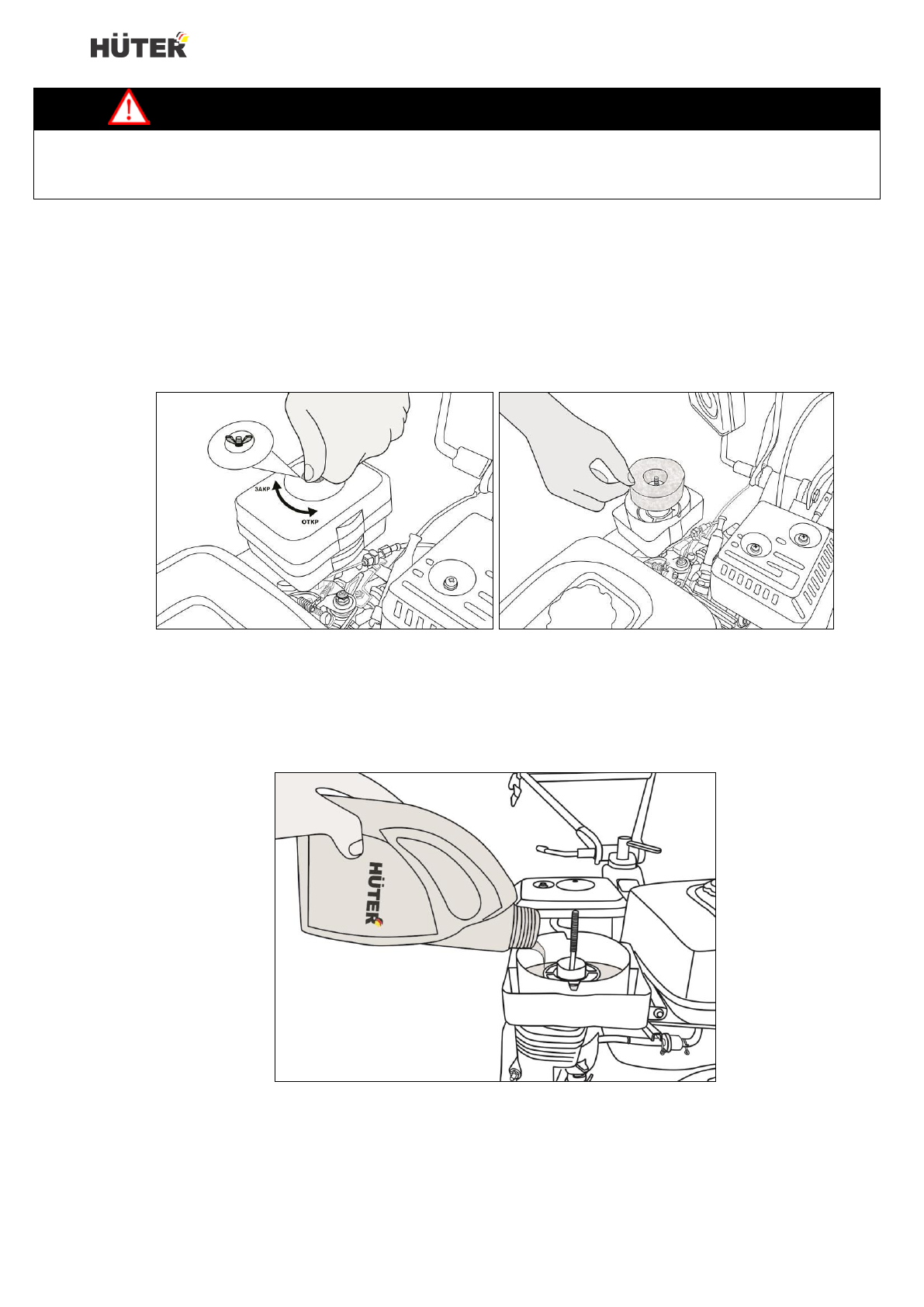 HÜTER

ЗАКР

ОТКР

HÜTER