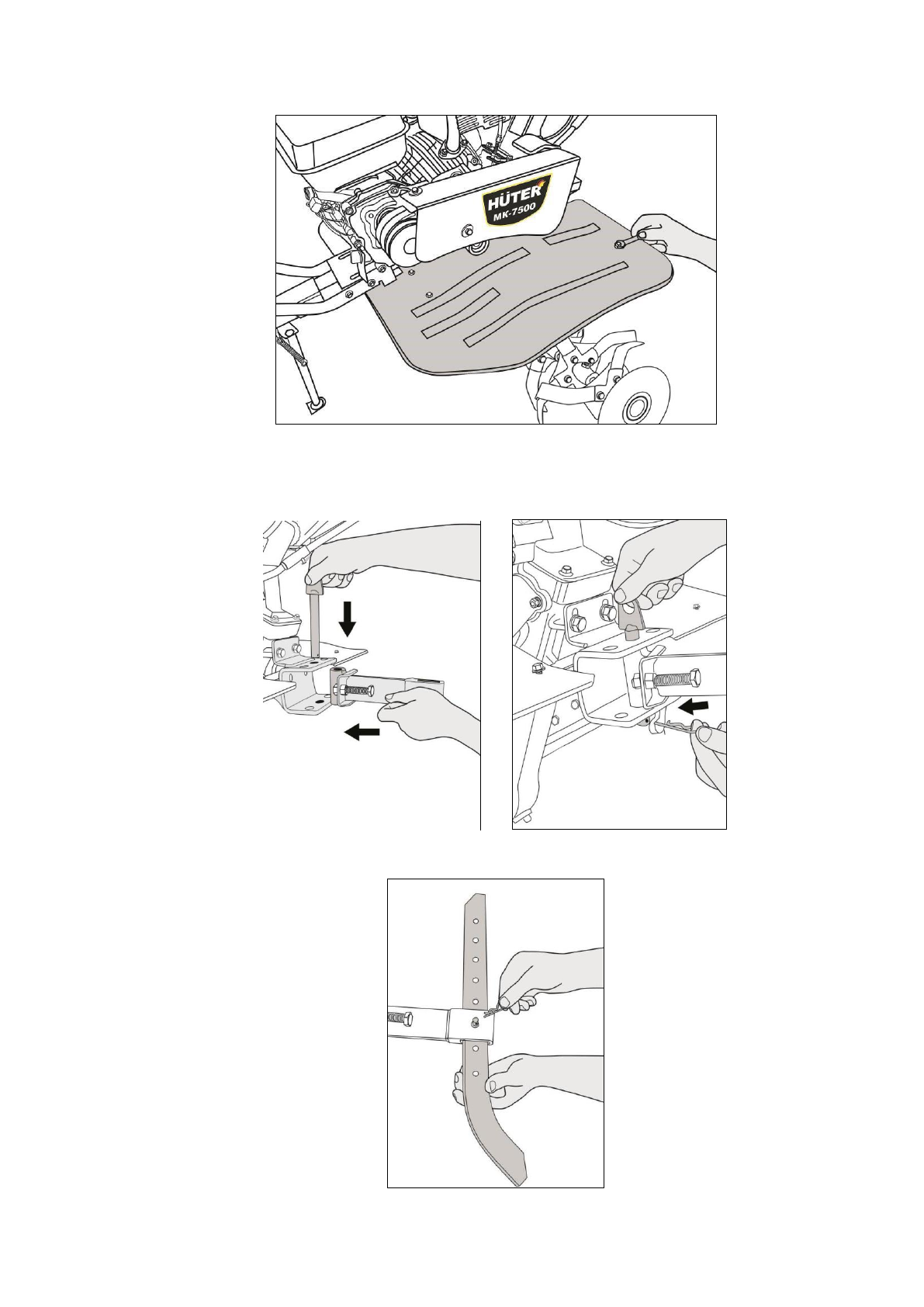 HÜTER
MK-7500