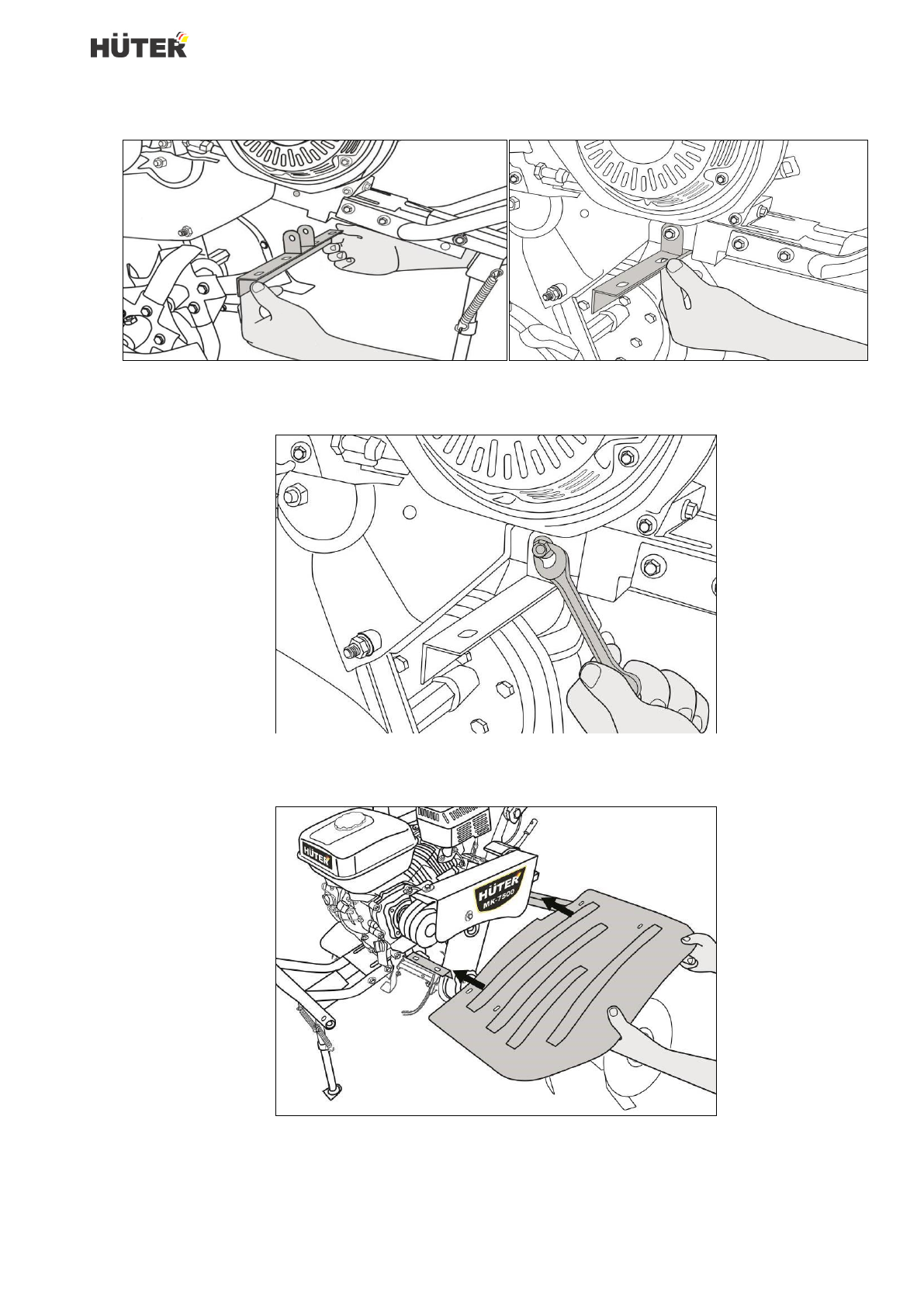 HÜTER

HÜTER

HÜTER
MK-7500