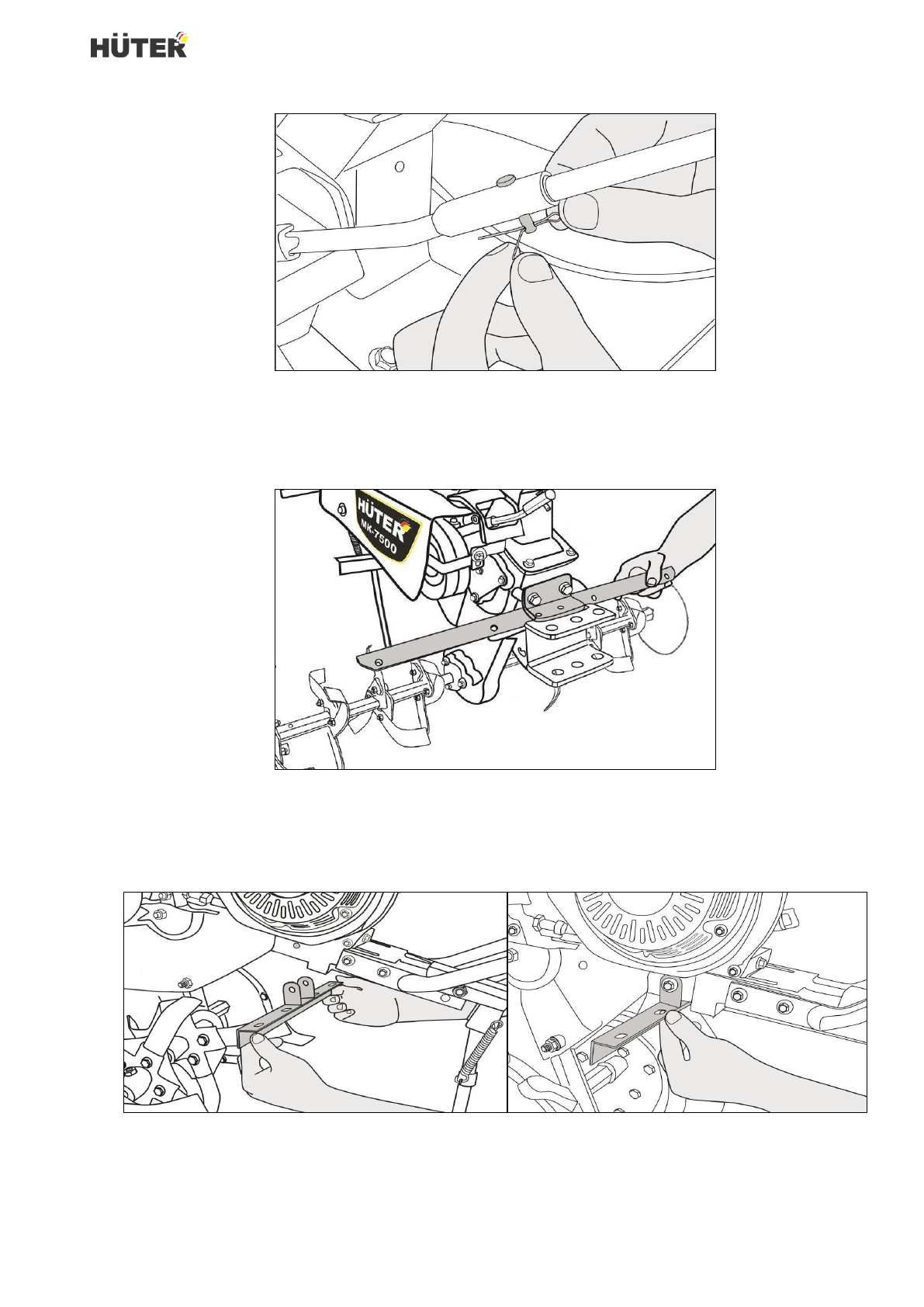 HÜTER

HÜTER
MK-7500