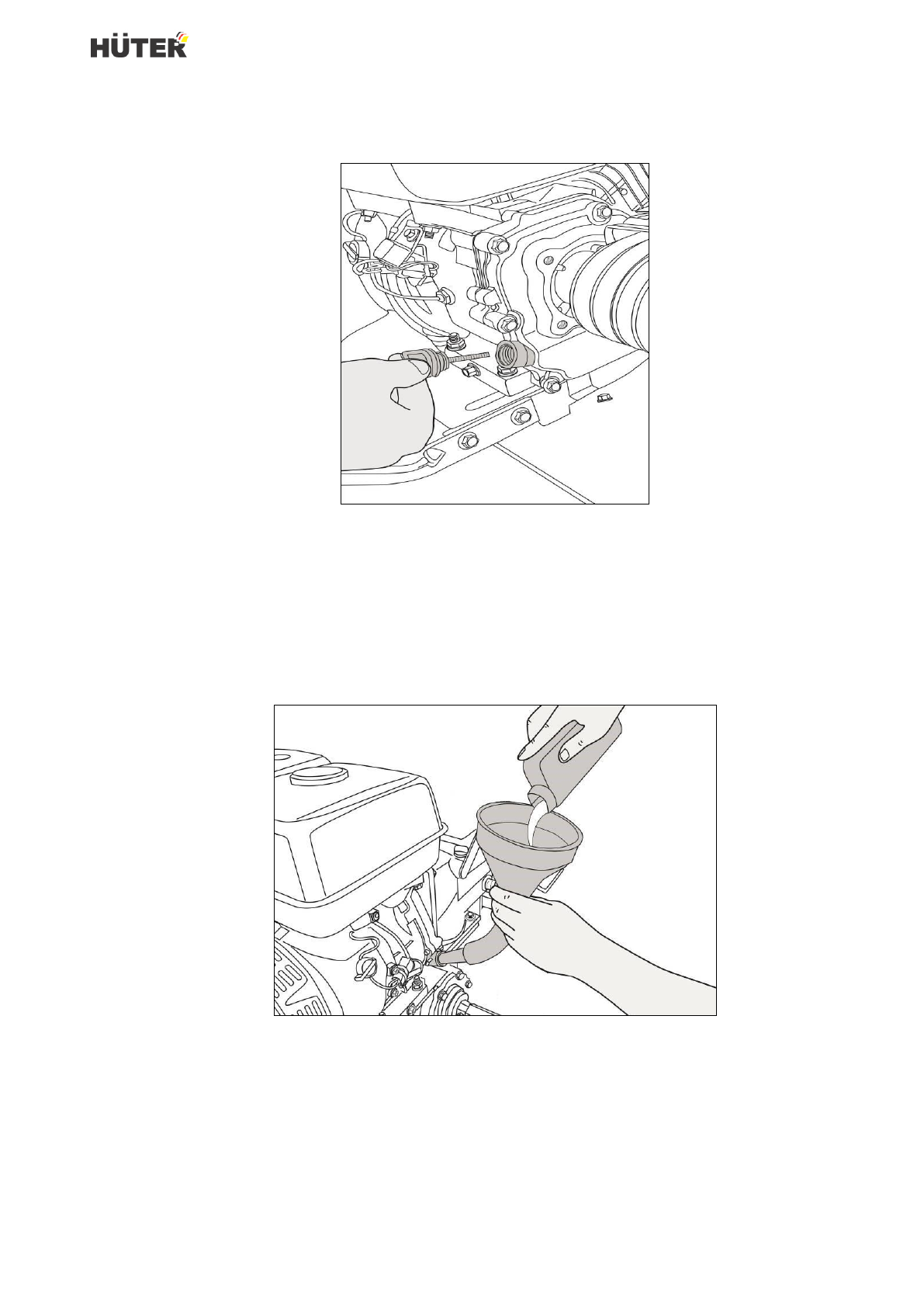 HÜTER