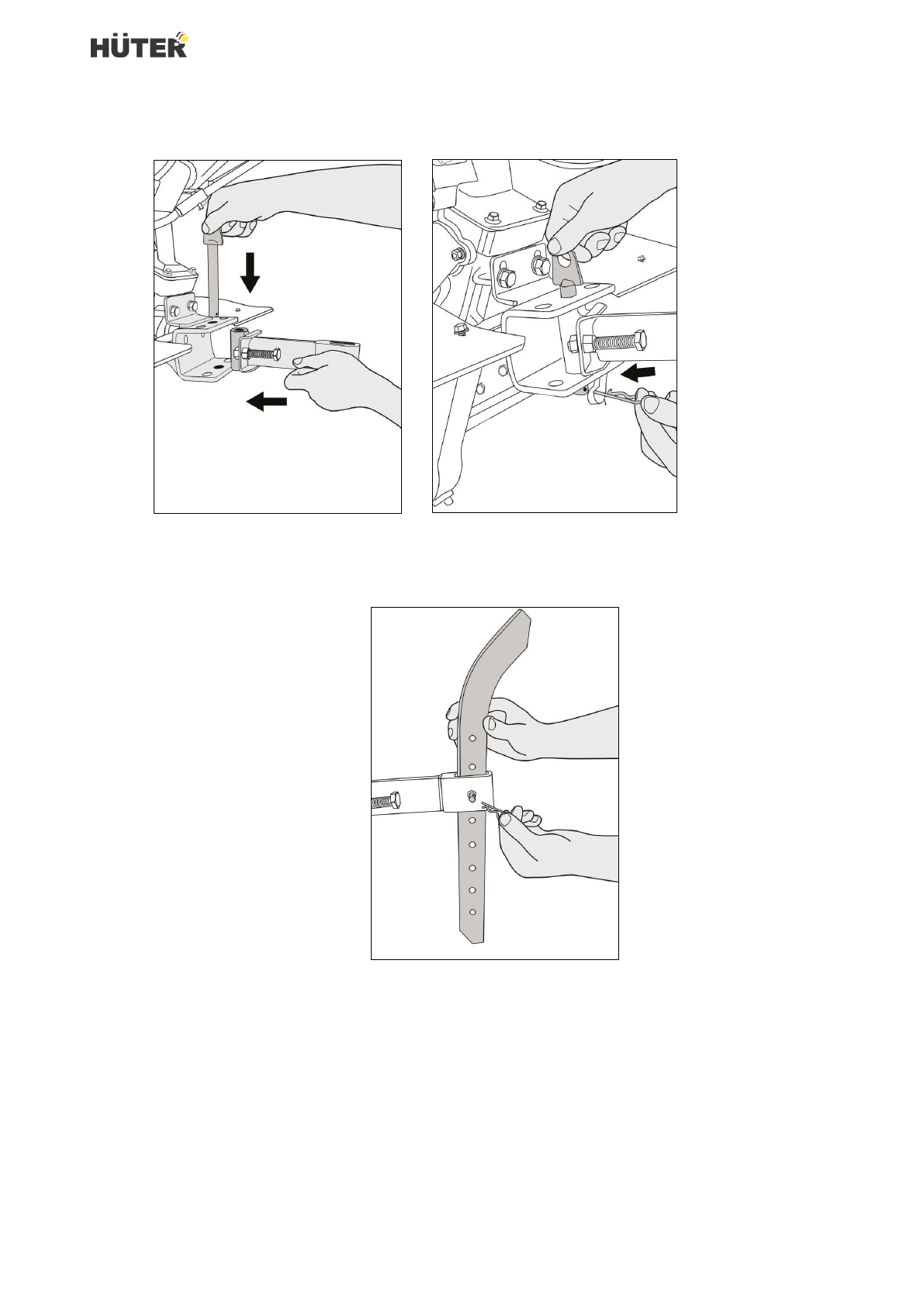 HÜTER