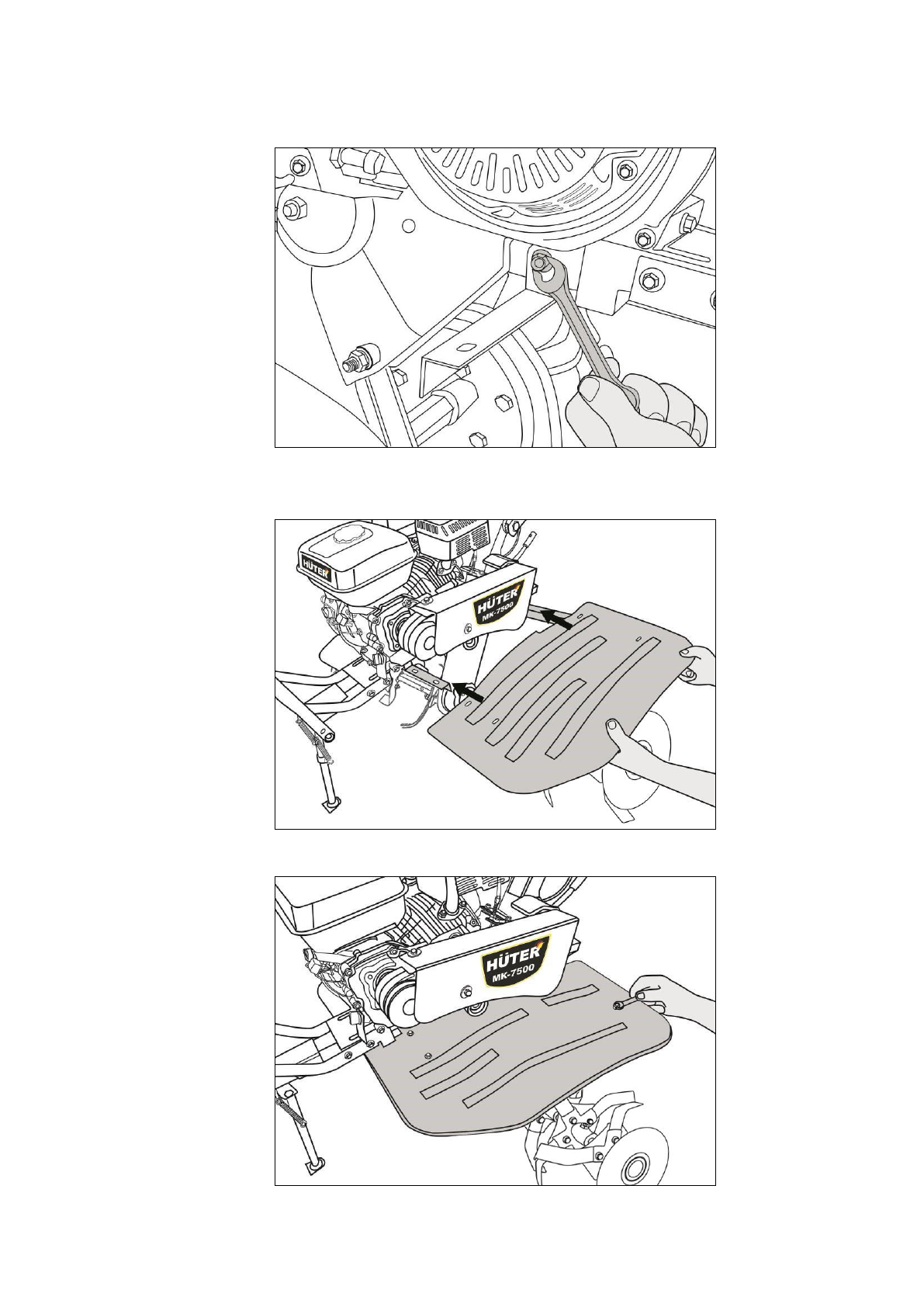 HÜTER

HÜTER
MK-7500

HÜTER
MK-7500