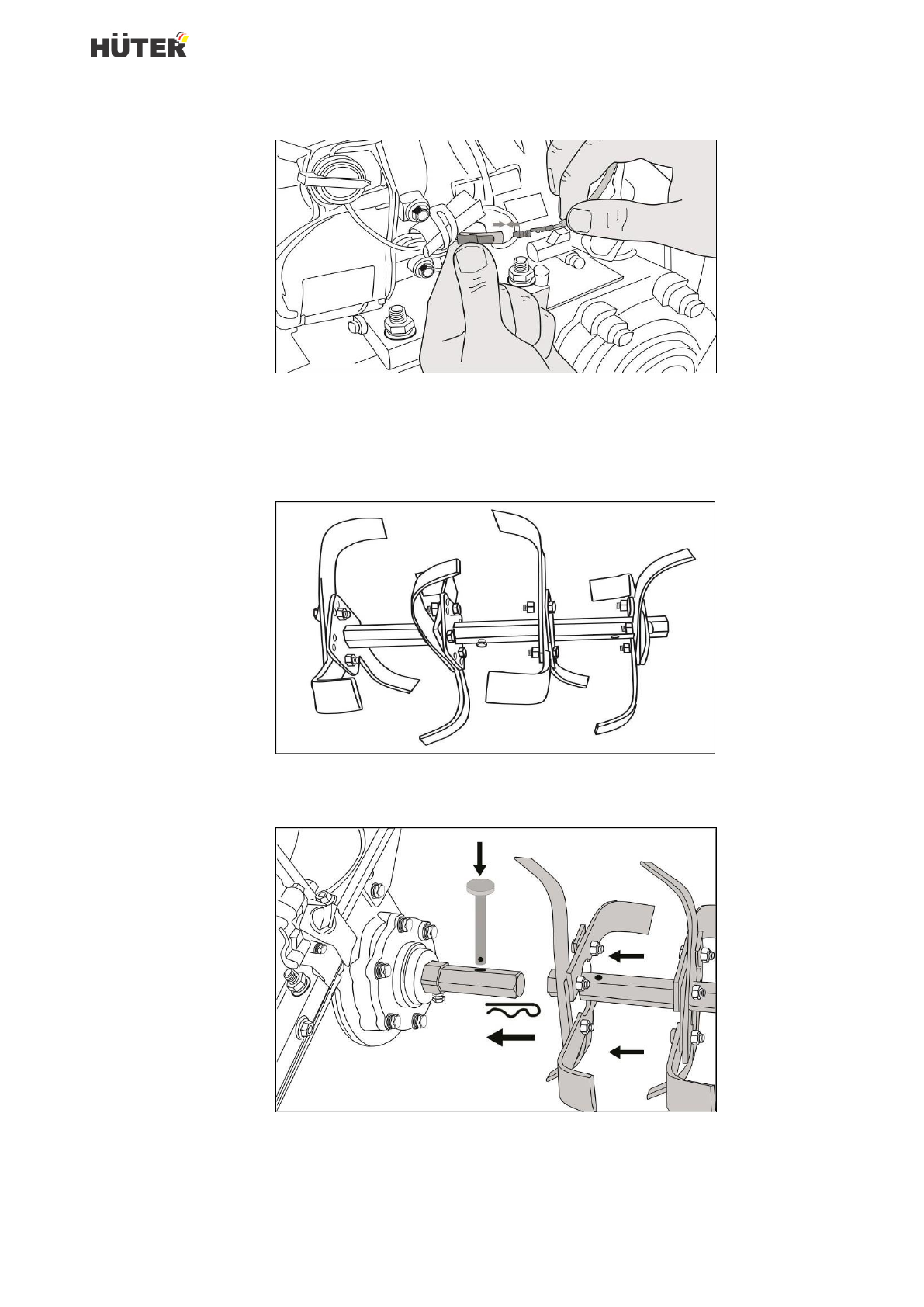 HÜTER